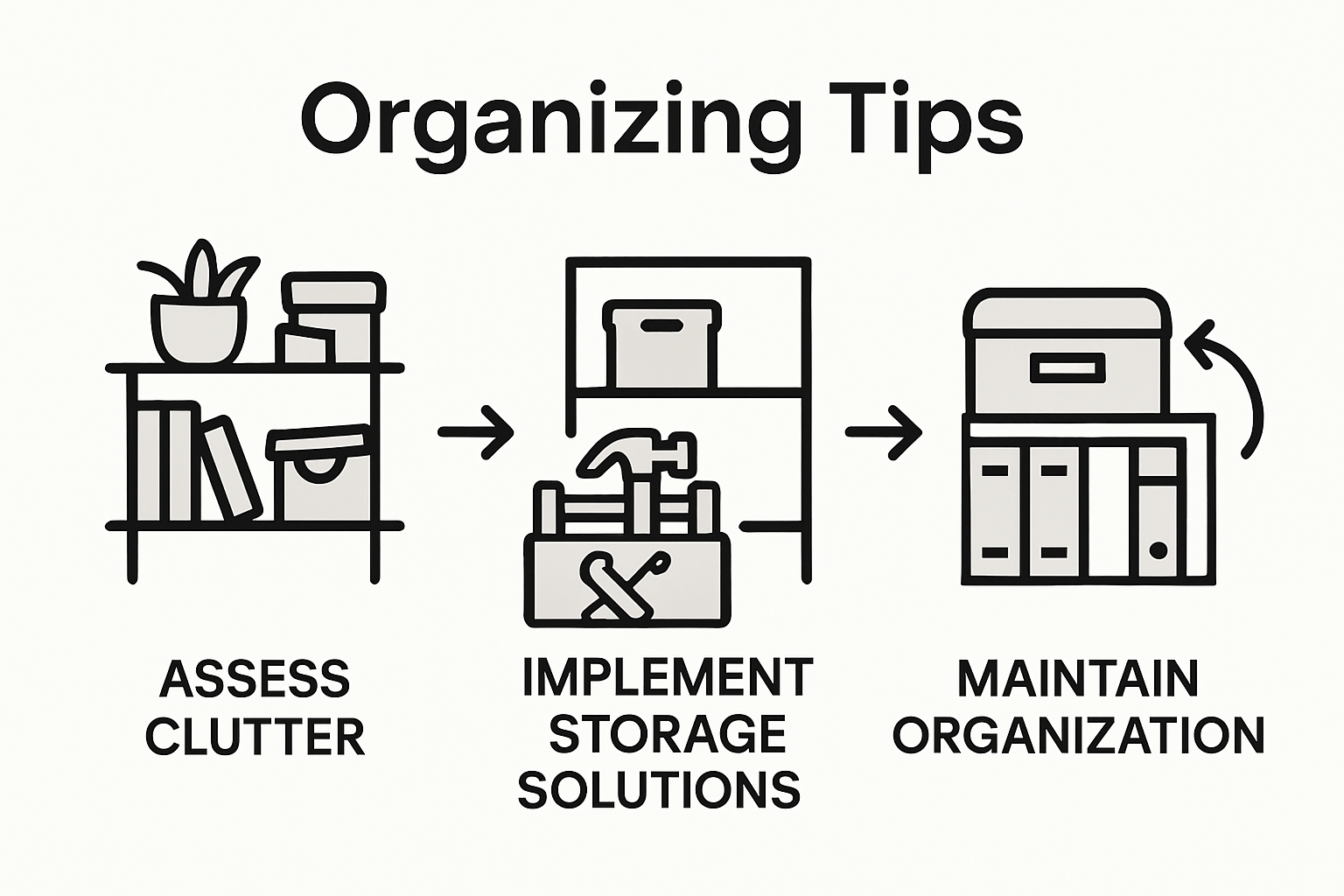 Organizing Tips

ASSESS CLUTTER

IMPLEMENT STORAGE SOLUTIONS

MAINTAIN ORGANIZATION