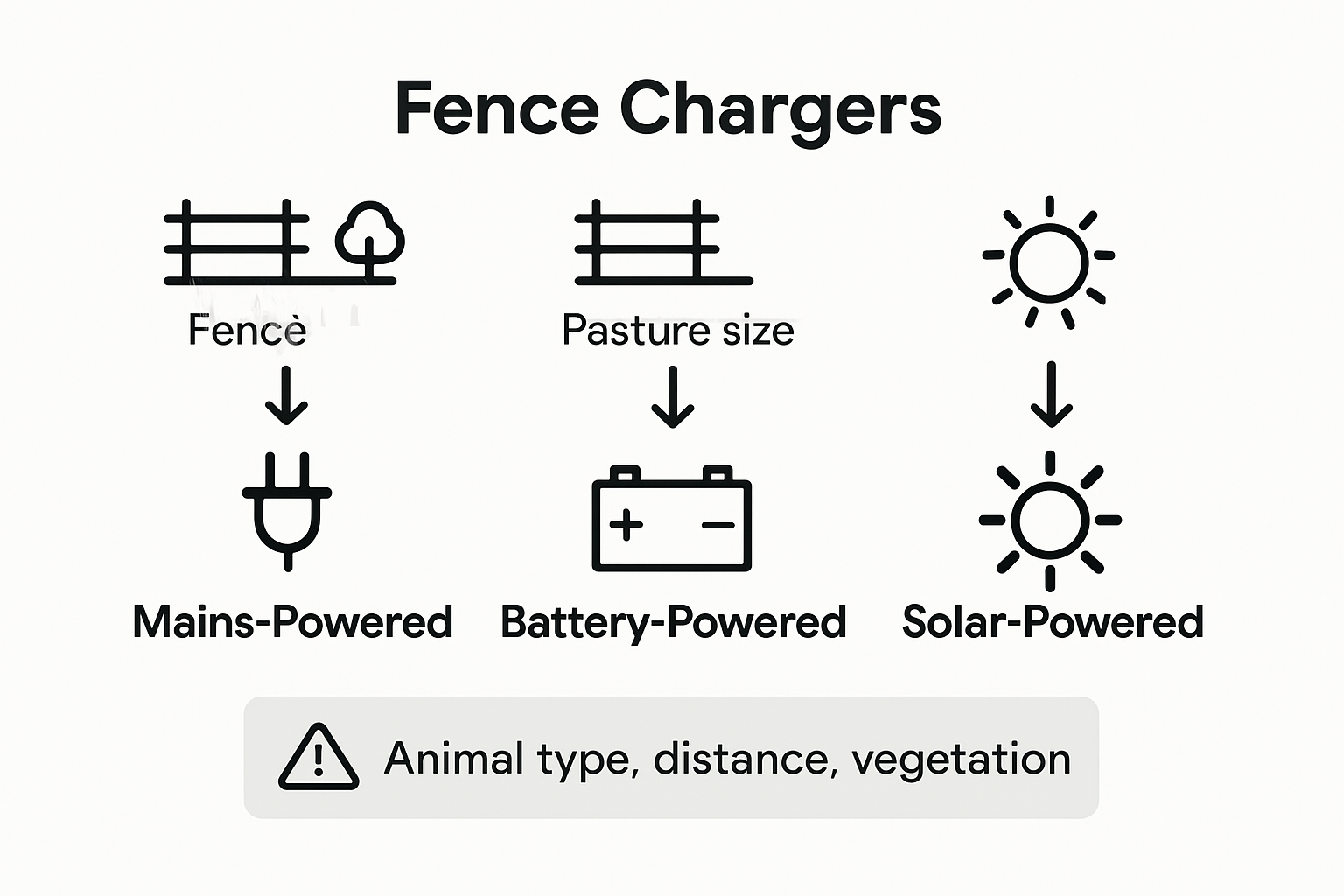 Fence Chargers

Fencè

Pasture size

Mains-Powered

Battery-Powered

Solar-Powered

Animal type, distance, vegetation