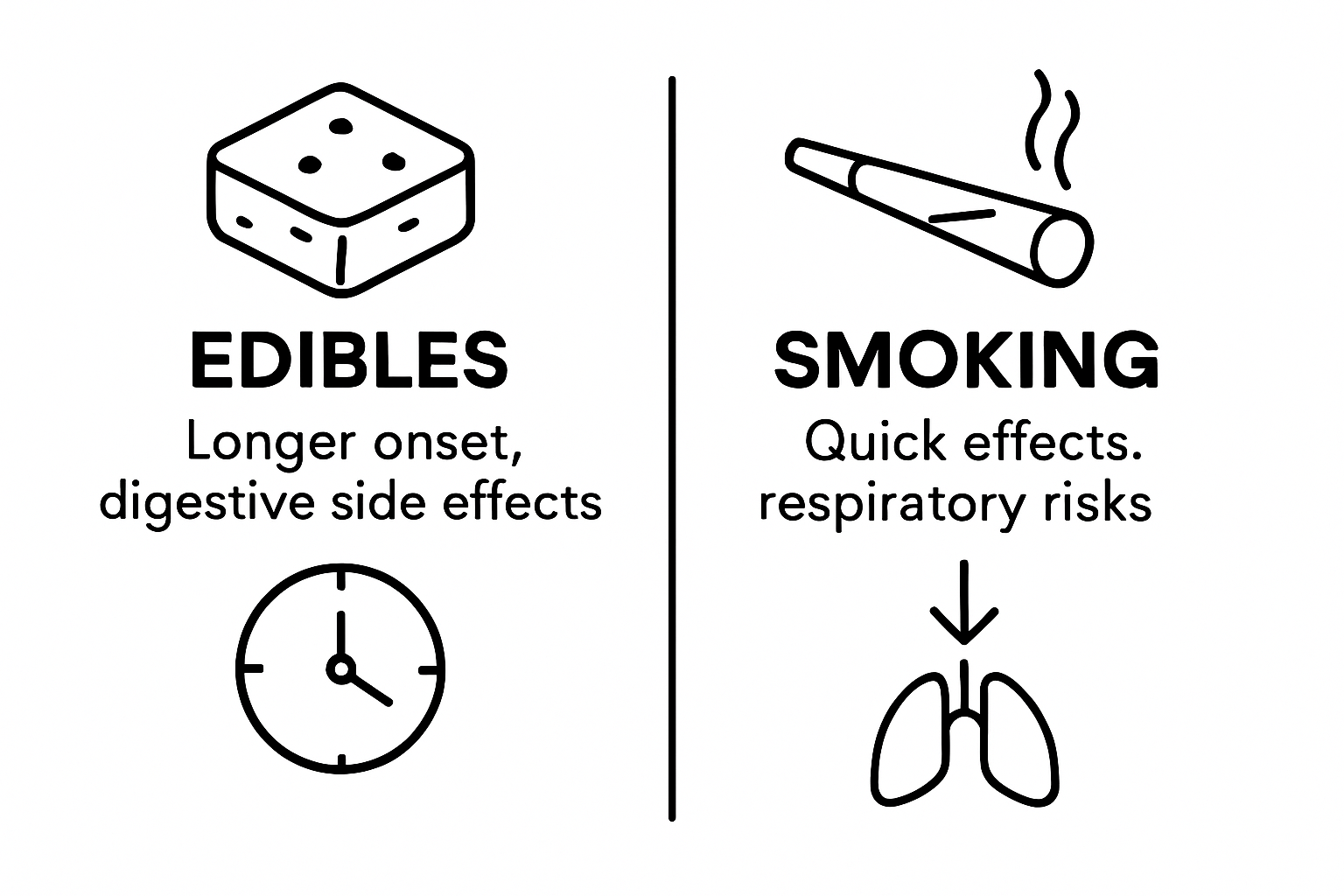 EDIBLES
Longer onset, digestive side effects

SMOKING
Quick effects. respiratory risks