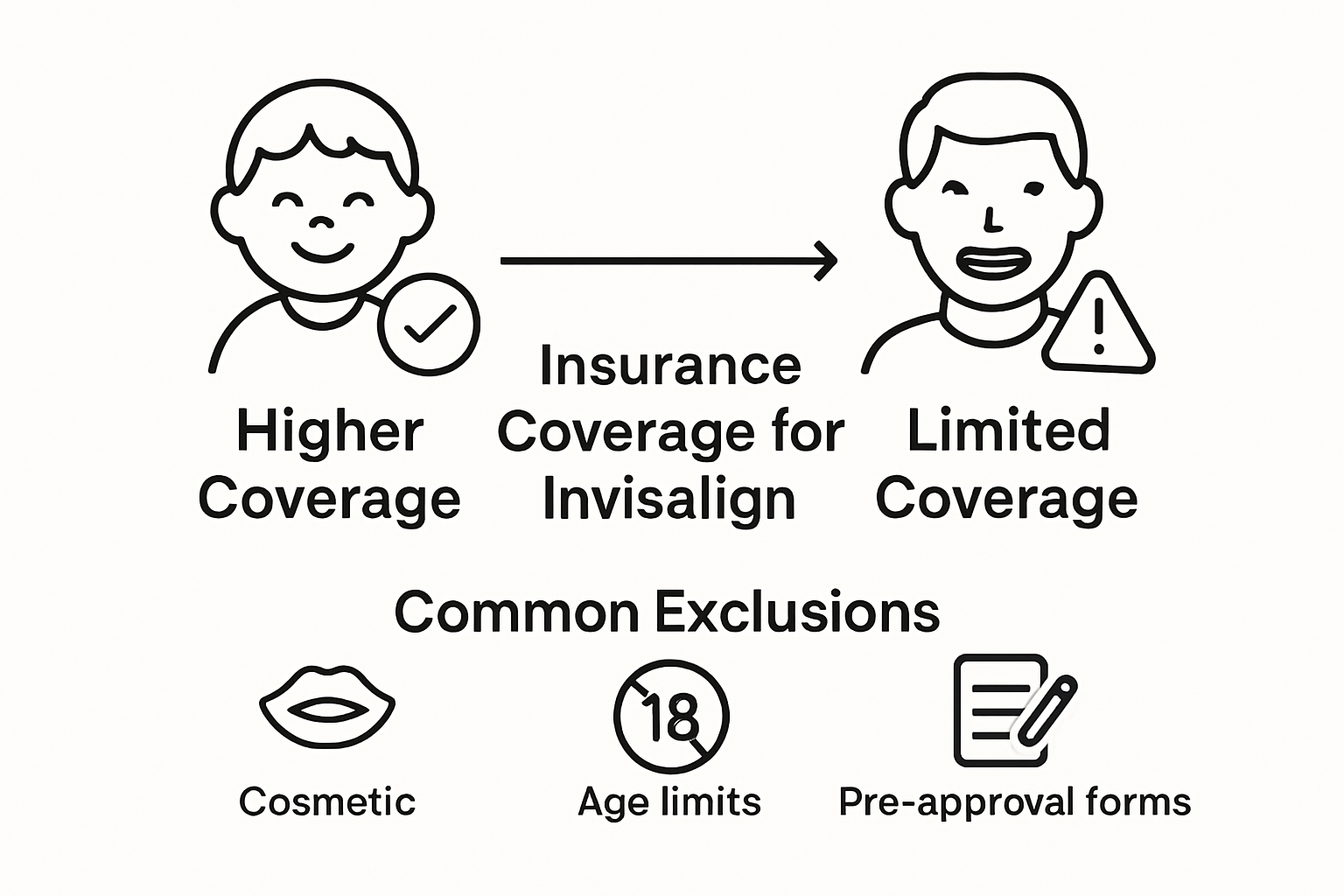 Higher Coverage

Insurance Coverage for Invisalign

Limited Coverage

Common Exclusions

Cosmetic

18

Age limits

Pre-approval forms