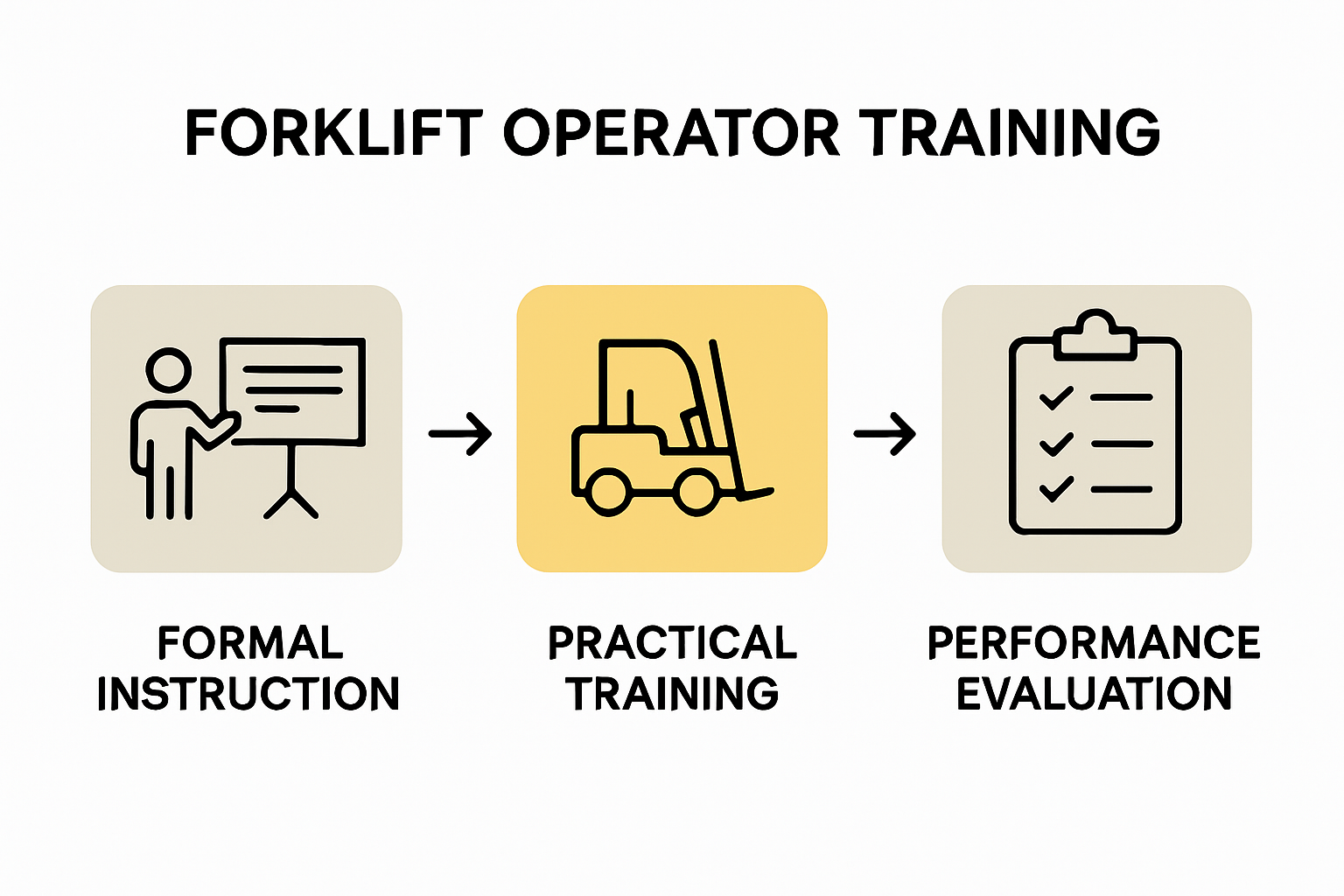 FORKLIFT OPERATOR TRAINING

FORMAL INSTRUCTION

PRACTICAL TRAINING

PERFORMANCE EVALUATION