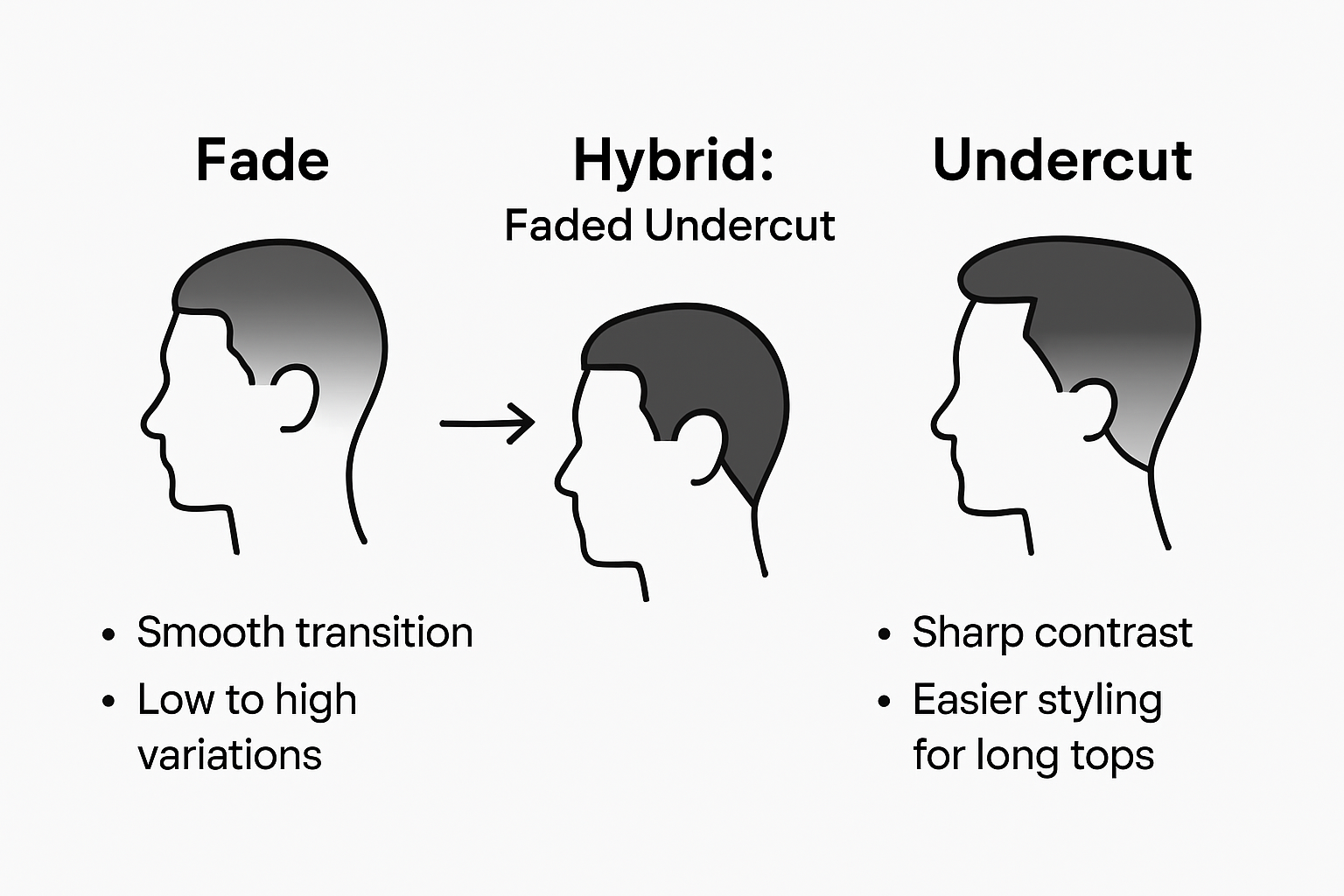 Fade

Hybrid:
Faded Undercut

Undercut

• Smooth transition
• Low to high variations

• Sharp contrast
• Easier styling for long tops