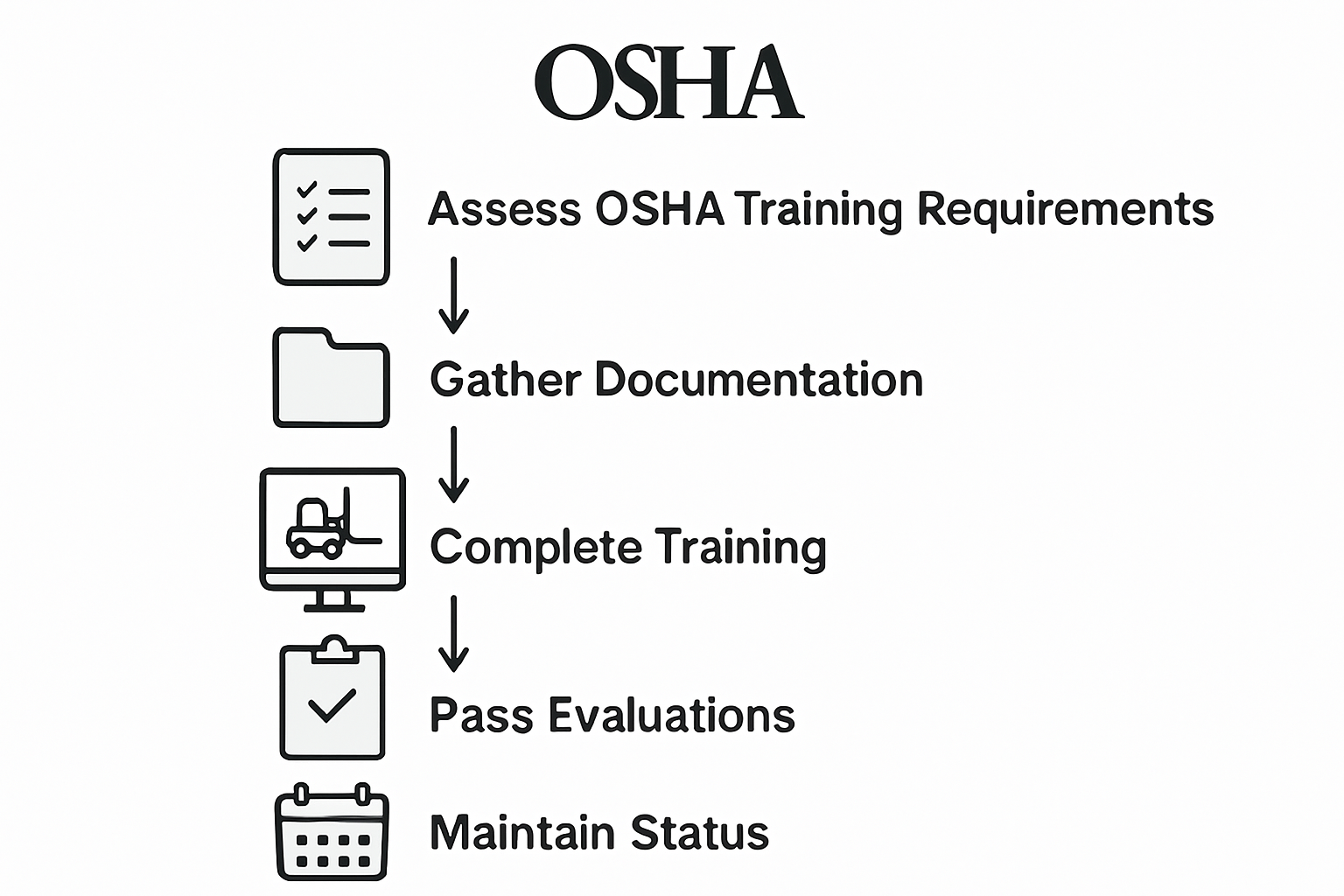 OSHA

Assess OSHA Training Requirements

Gather Documentation

Complete Training

Pass Evaluations

Maintain Status