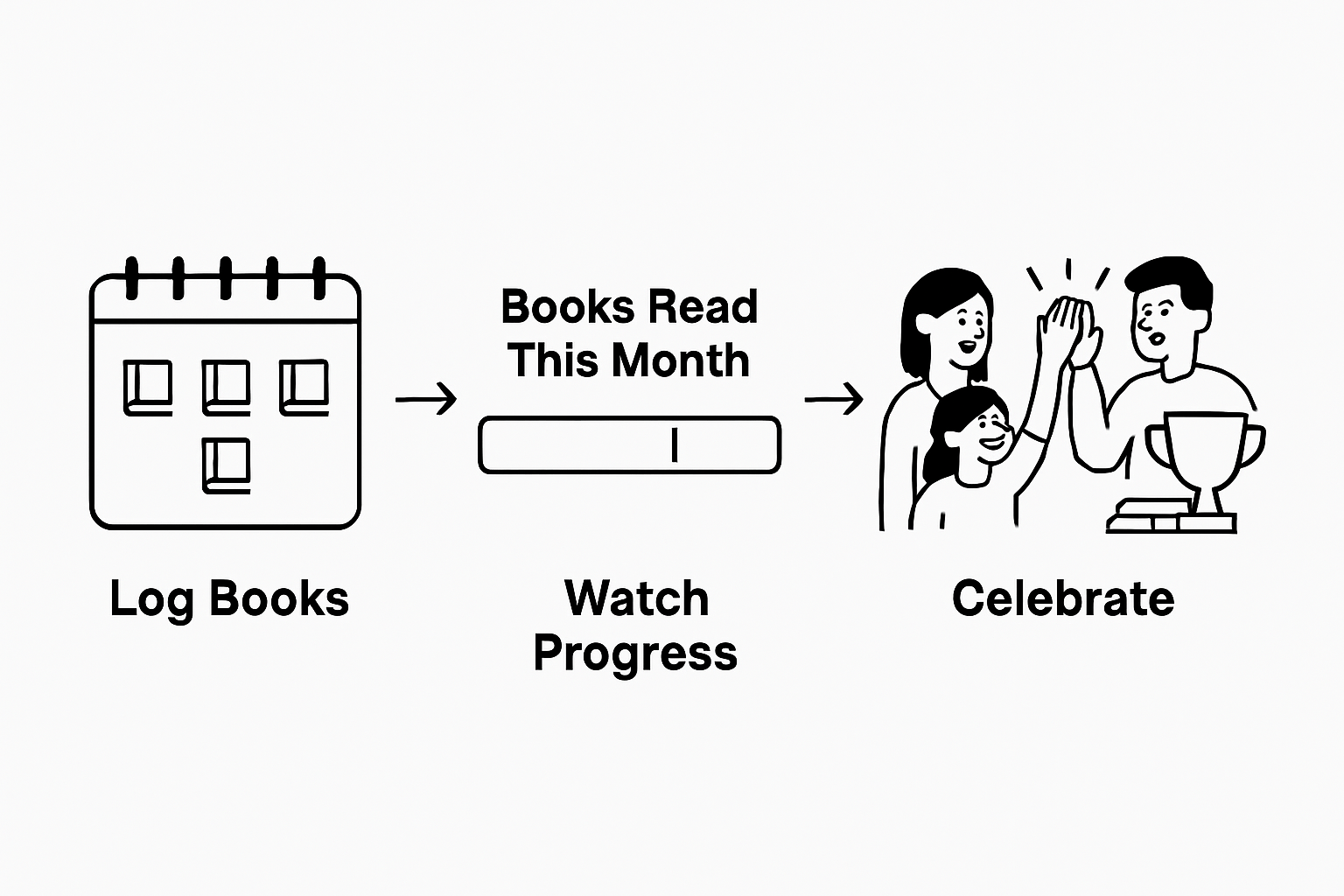 Books Read This Month

Log Books

Watch Progress

Celebrate