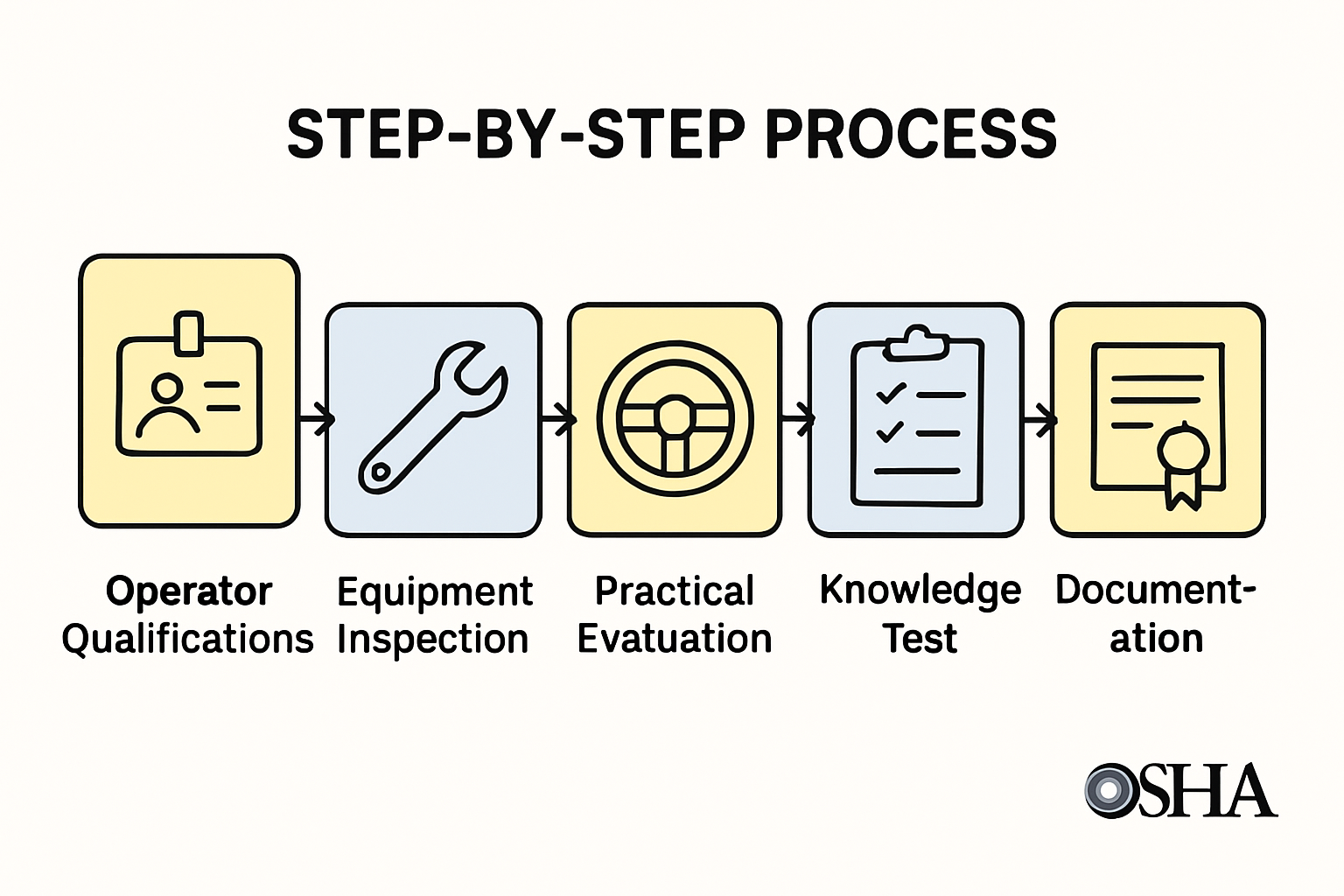 STEP-BY-STEP PROCESS

Operator Qualifications

Equipment Inspection

Practical Evatuation

Knowledge Test

Documentation

OSHA