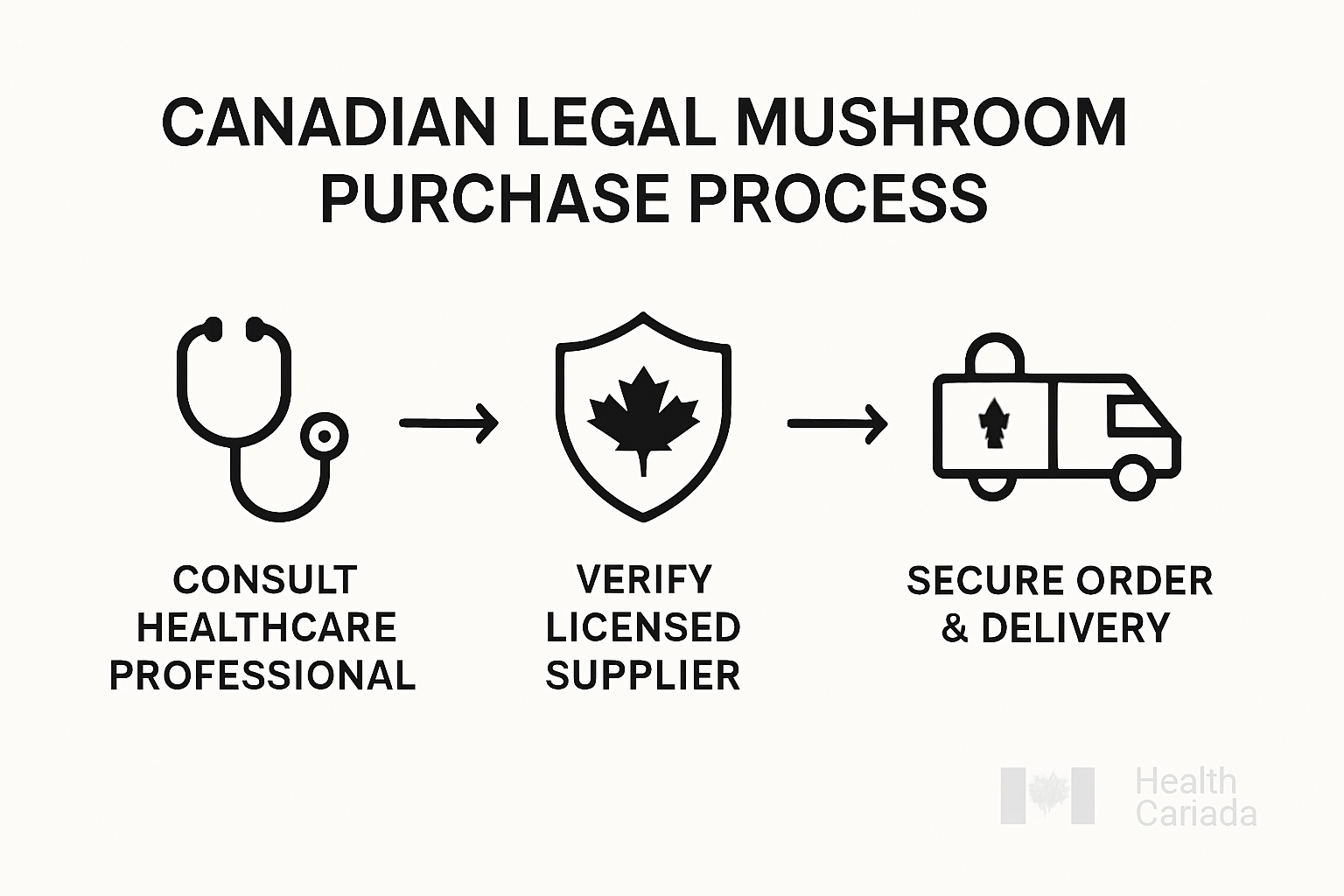 CANADIAN LEGAL MUSHROOM PURCHASE PROCESS

CONSULT HEALTHCARE PROFESSIONAL

VERIFY LICENSED SUPPLIER

SECURE ORDER & DELIVERY

Health Cariada