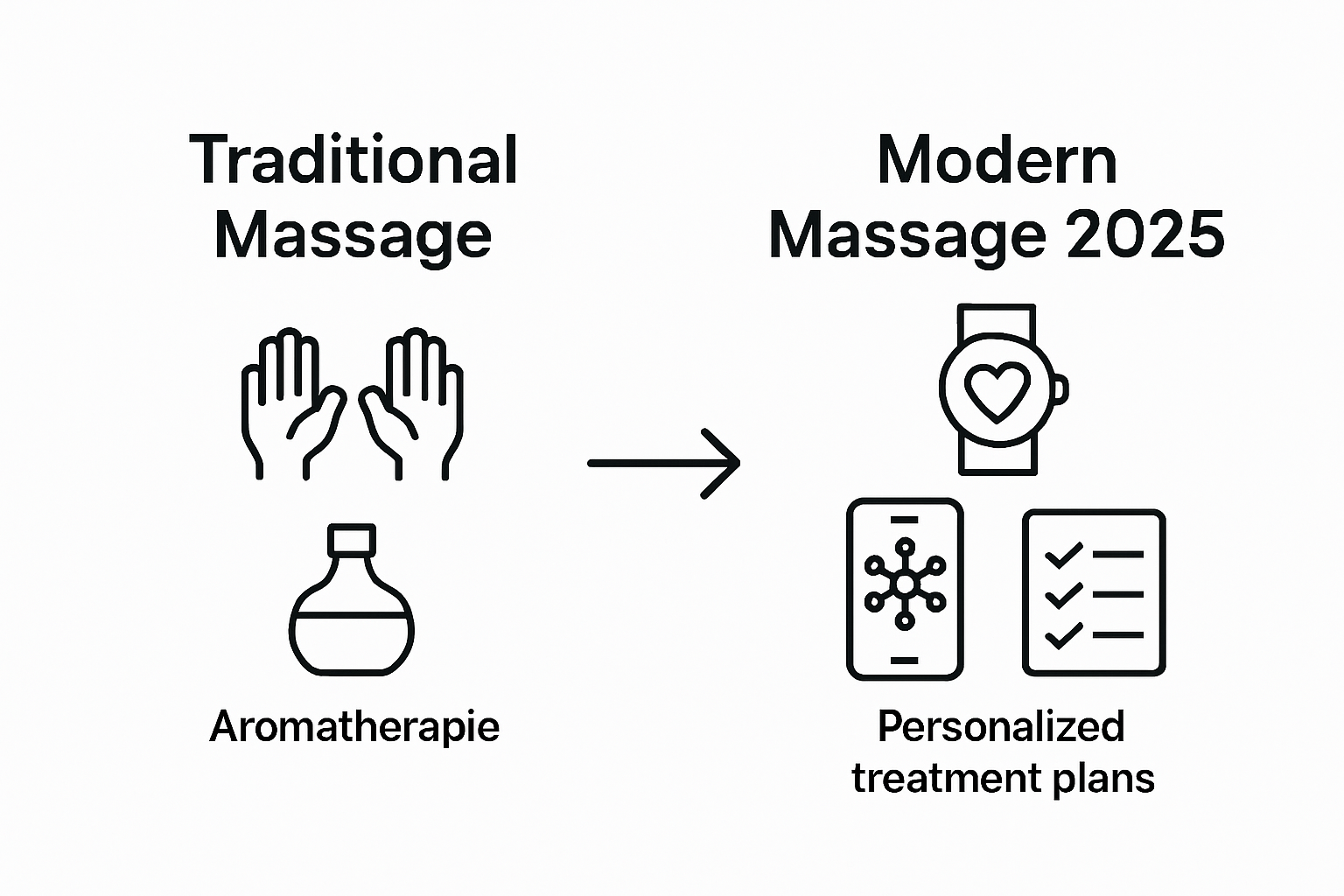 Traditional Massage

Aromatherapie

Modern Massage 2025

Personalized treatment plans