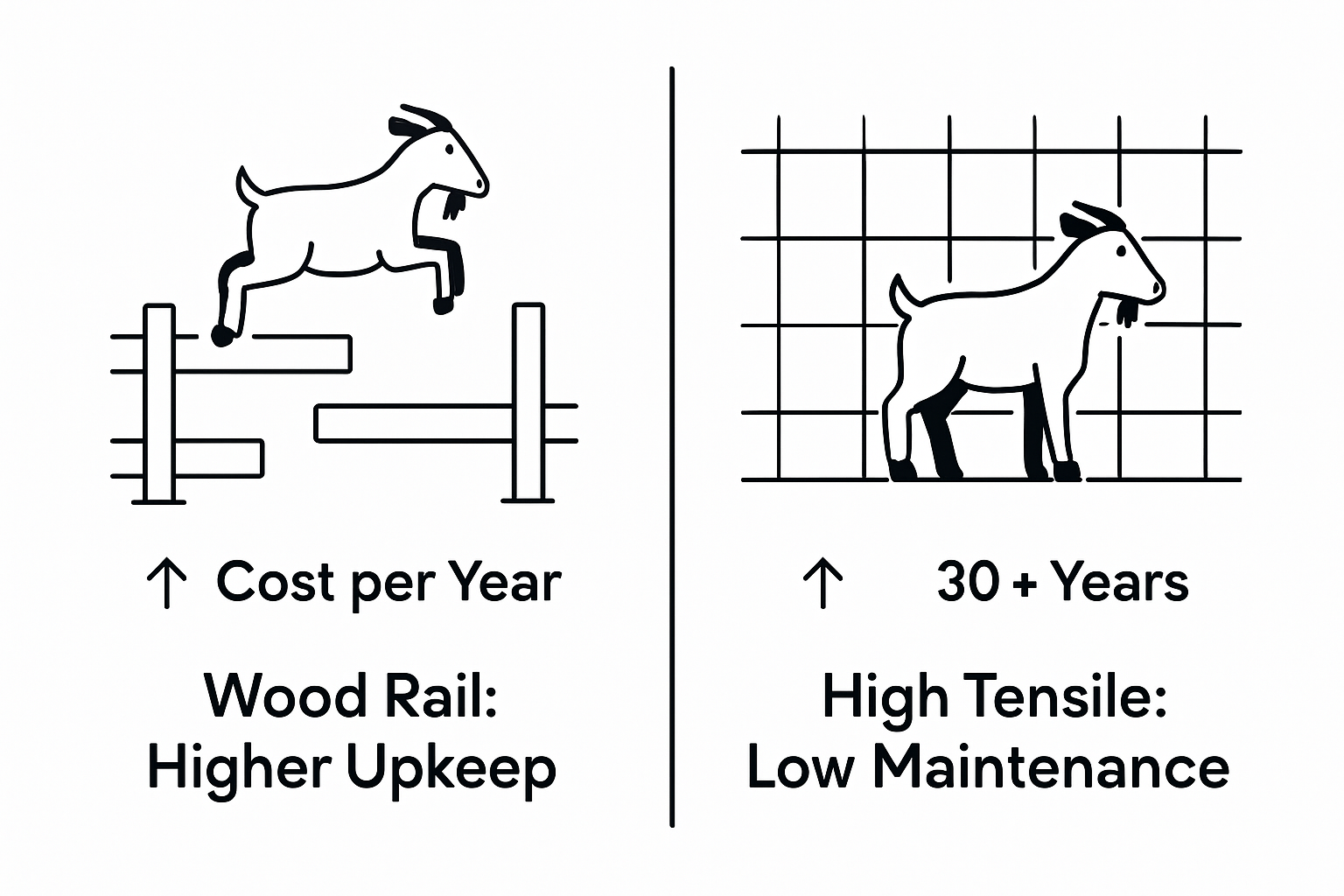 ↑ Cost per Year

Wood Rail:
Higher Upkeep

↑ 30 + Years

High Tensile:
Low Maintenance