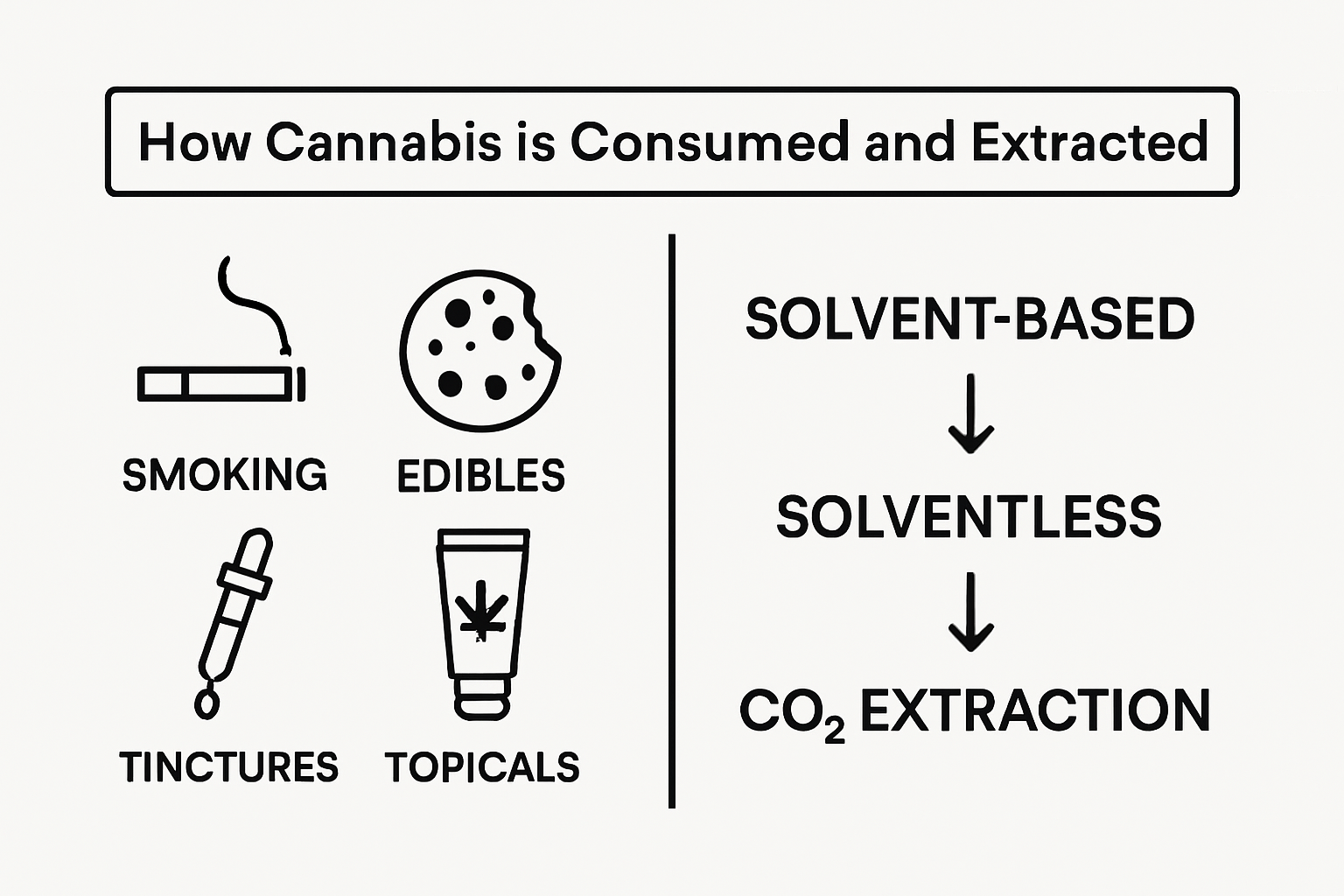 How Cannabis is Consumed and Extracted

SMOKING
EDIBLES
TINCTURES
TOPICALS

SOLVENT-BASED
↓
SOLVENTLESS
↓
$CO_2$ EXTRACTION