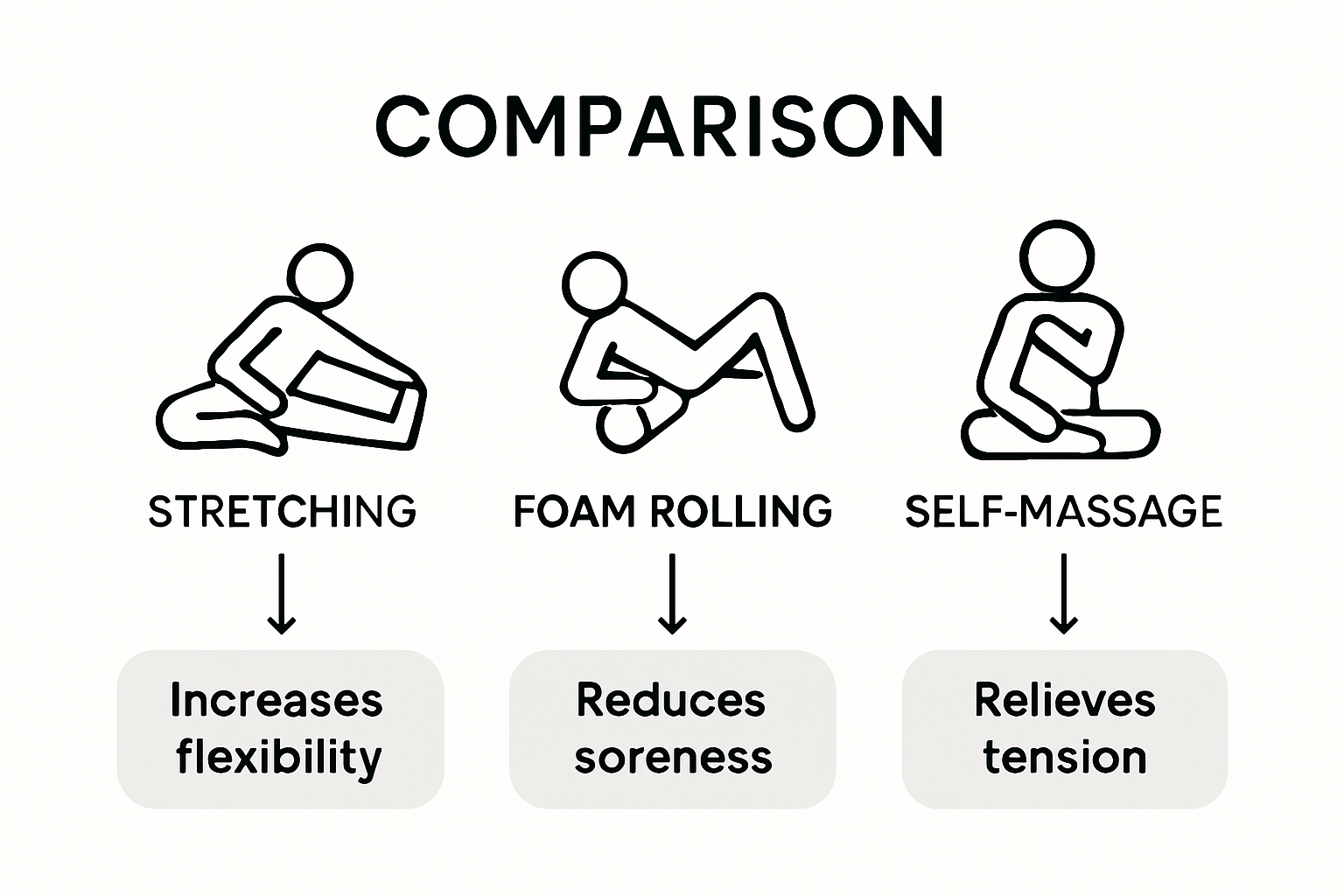 COMPARISON

STRETCHING

Increases flexibility

FOAM ROLLING

Reduces soreness

SELF-MASSAGE

Relieves tension