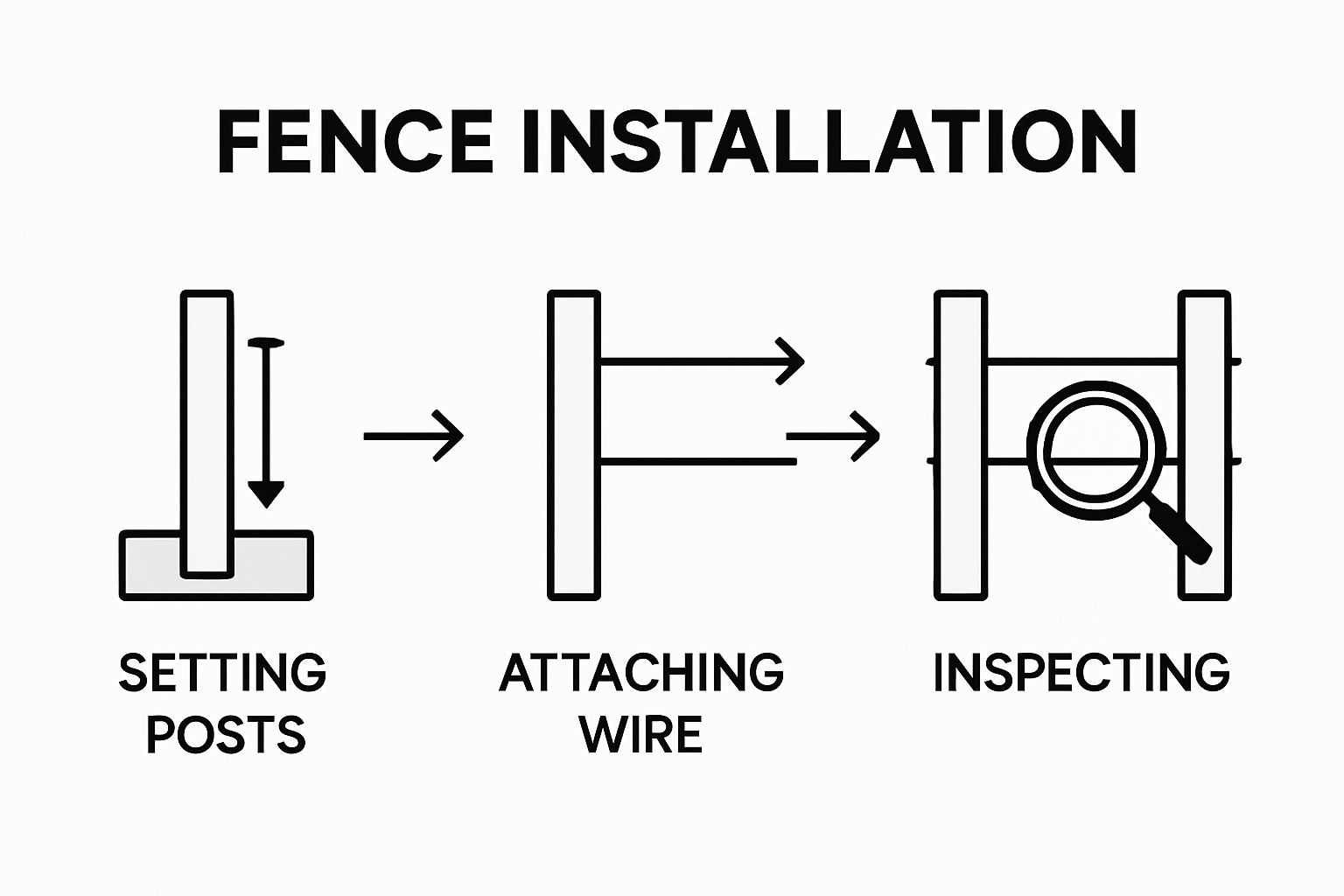 FENCE INSTALLATION

SETTING POSTS

ATTACHING WIRE

INSPECTING