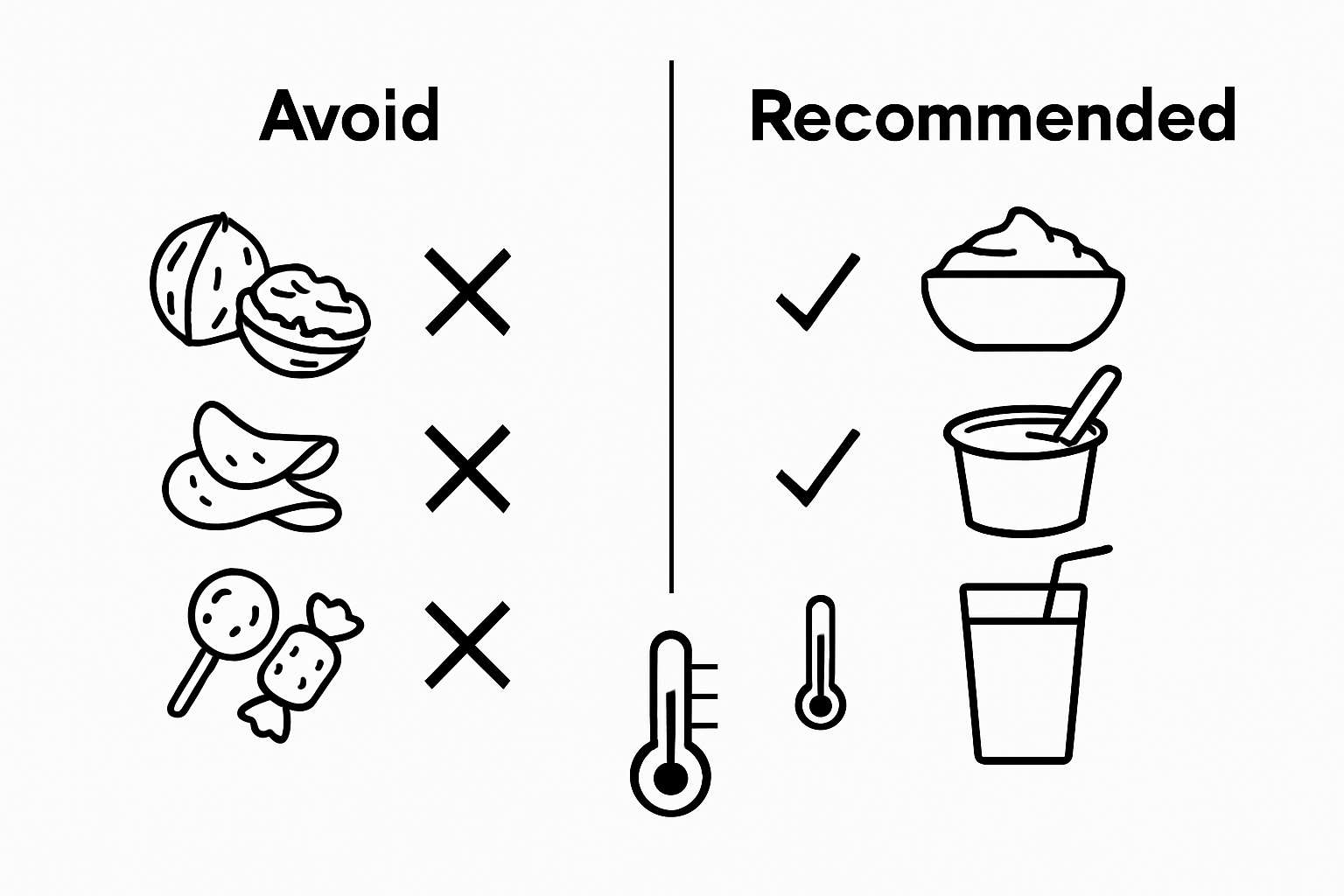 Avoid

Recommended