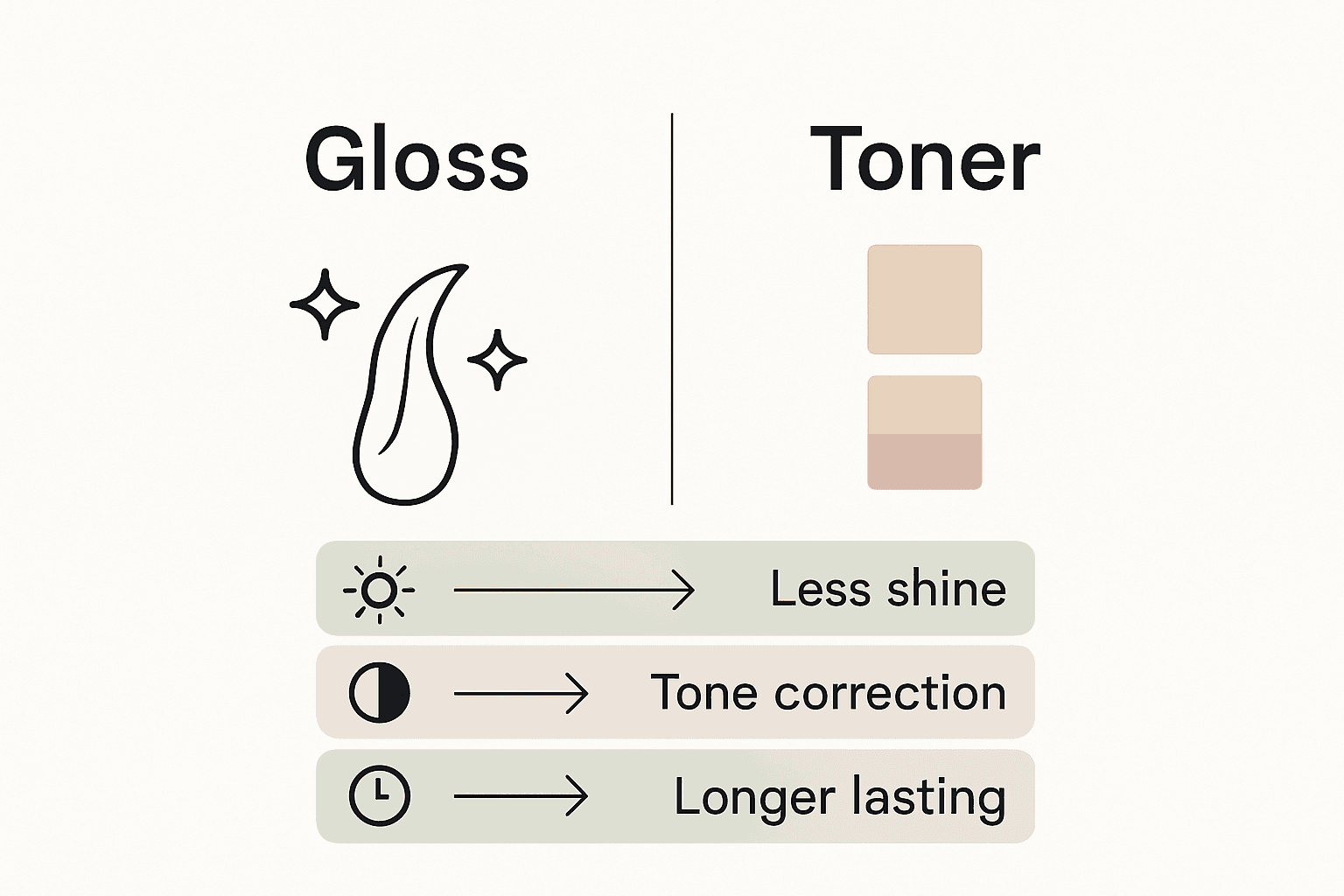 Gloss

Toner

Less shine

Tone correction

Longer lasting