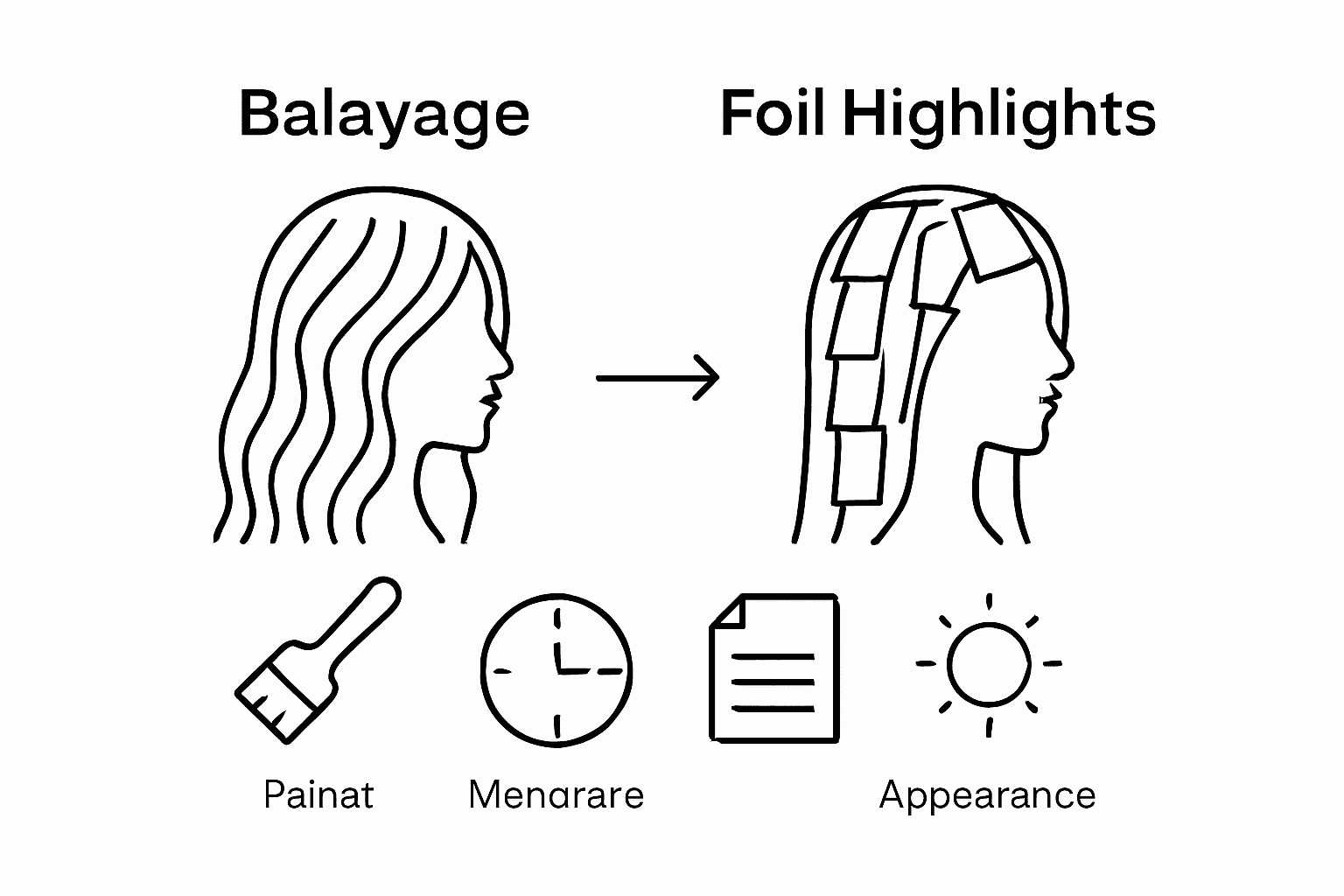 Balayage

Foil Highlights

Painat

Menarare

Appearance