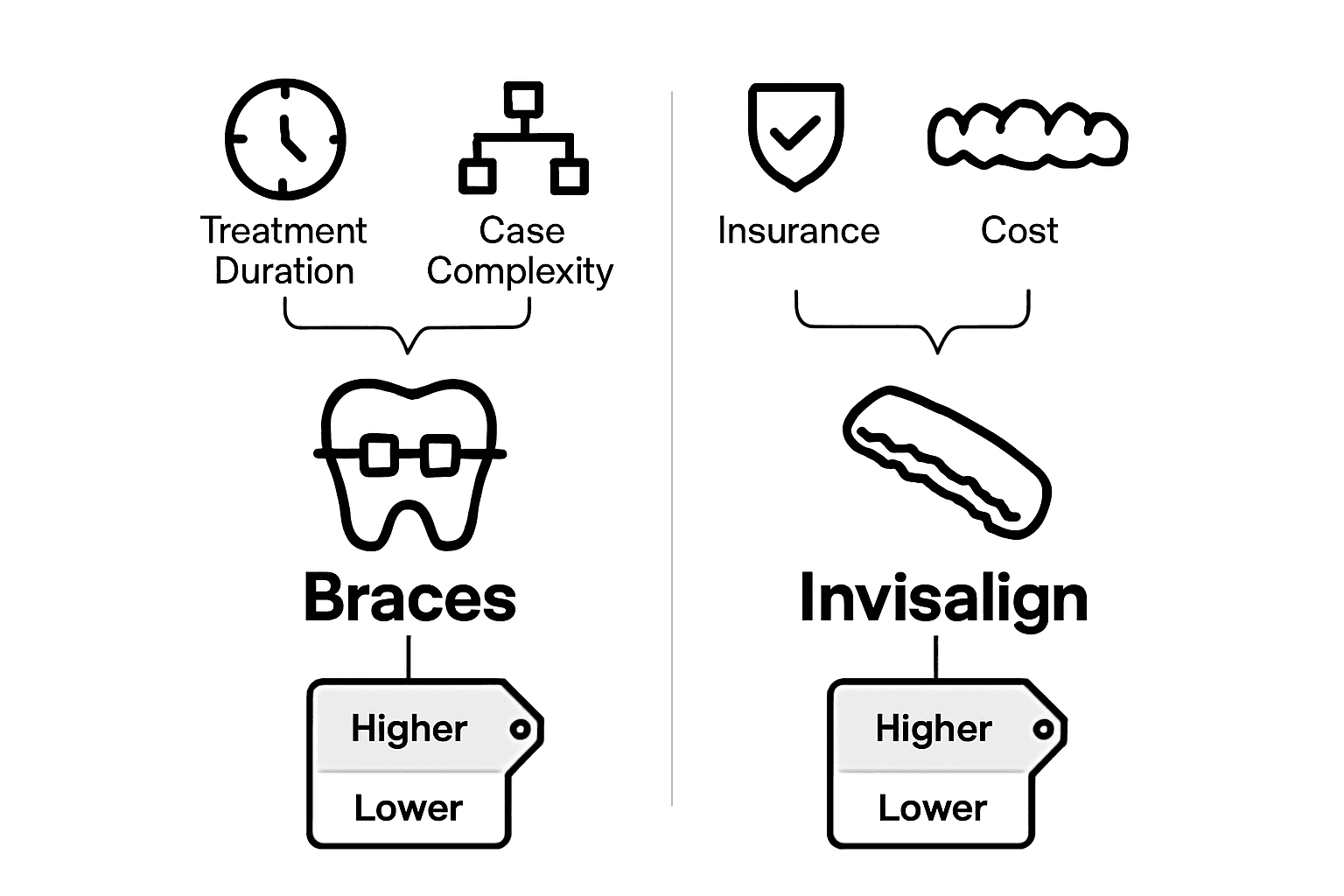 Treatment Duration

Case Complexity

Braces

Higher

Lower

Insurance

Cost

Invisalign

Higher

Lower