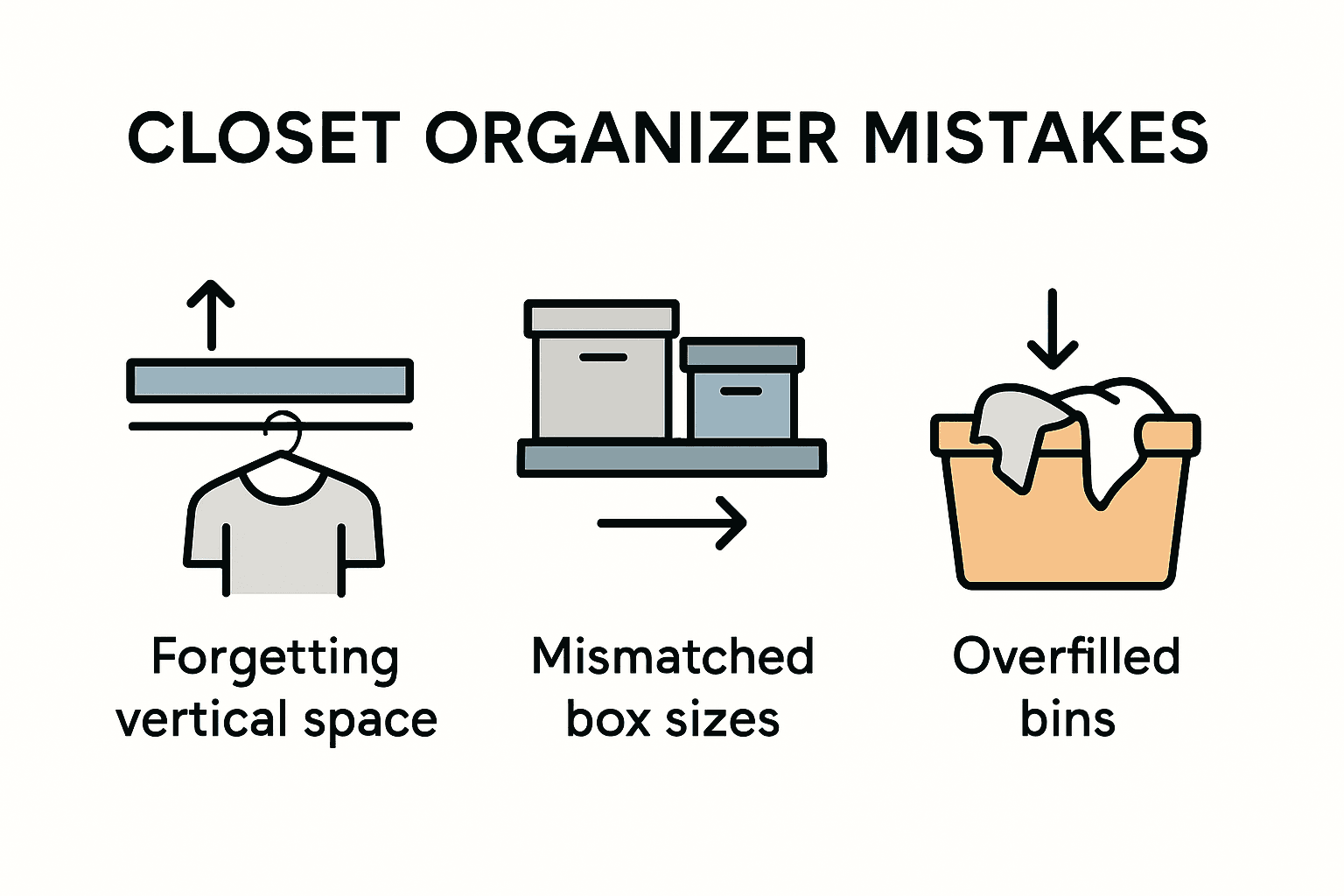 CLOSET ORGANIZER MISTAKES

Forgetting vertical space

Mismatched box sizes

Overfilled bins