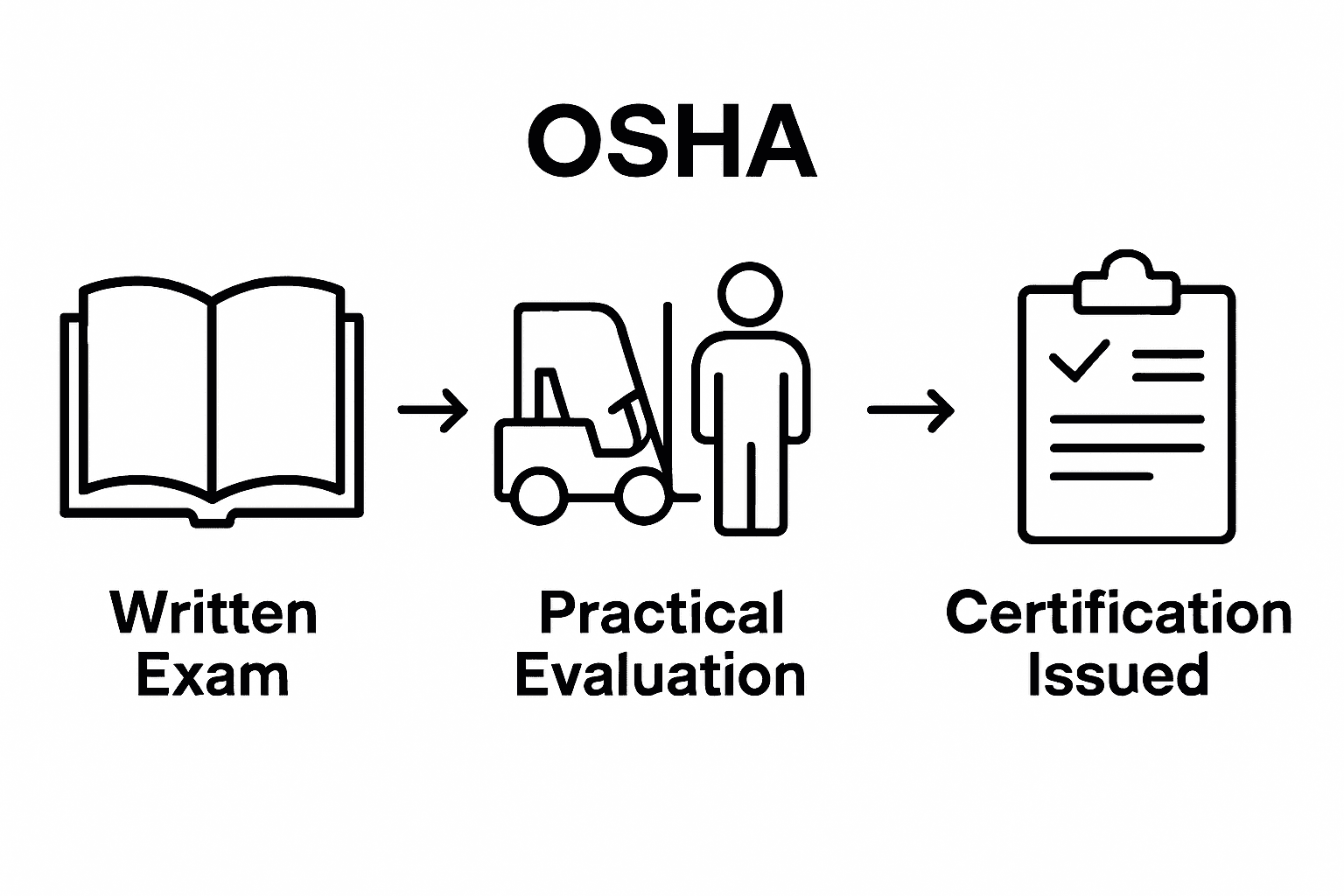 OSHA

Written Exam

Practical Evaluation

Certification Issued