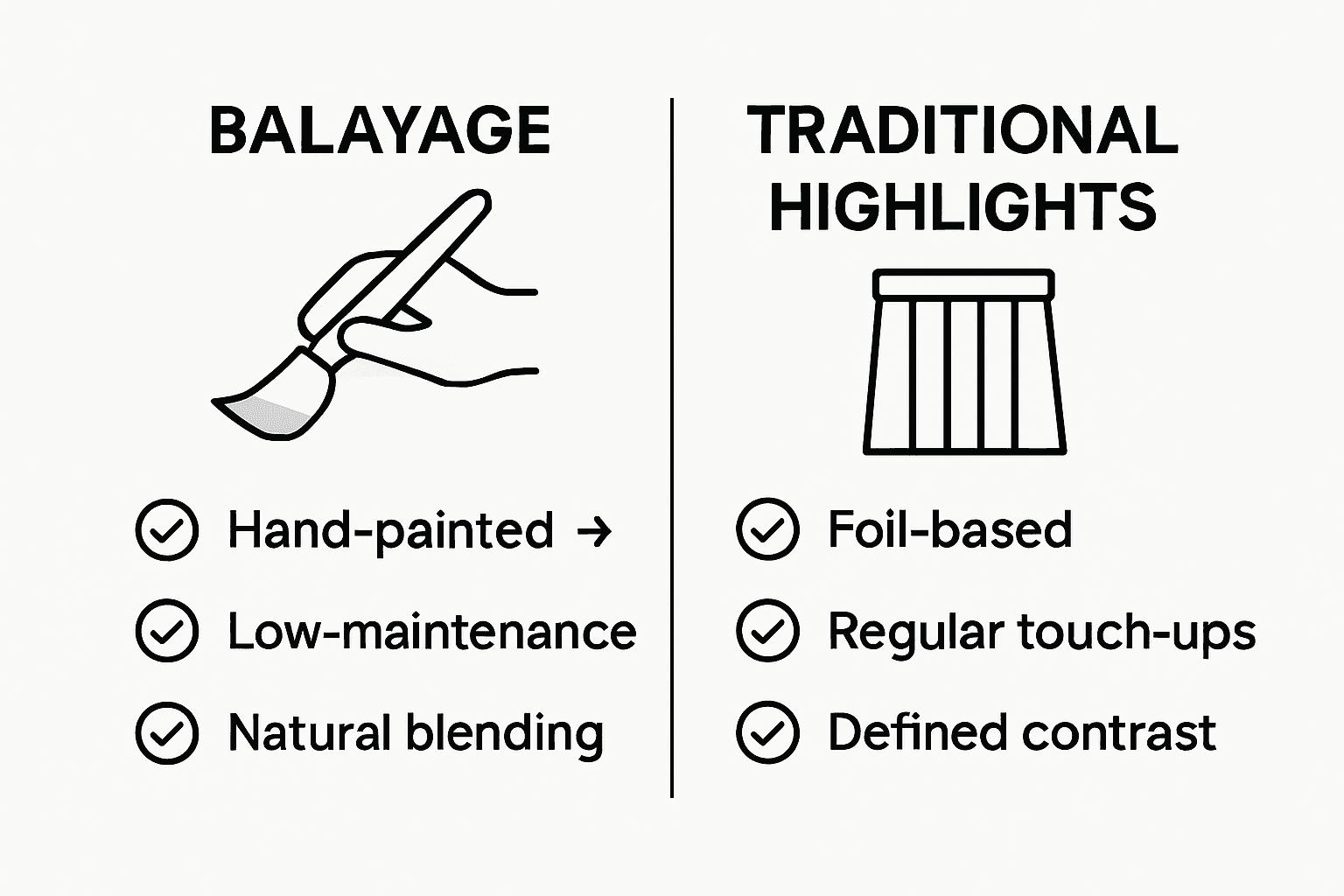 BALAYAGE

Hand-painted →

Low-maintenance

Natural blending

TRADITIONAL HIGHLIGHTS

Foil-based

Regular touch-ups

Defined contrast