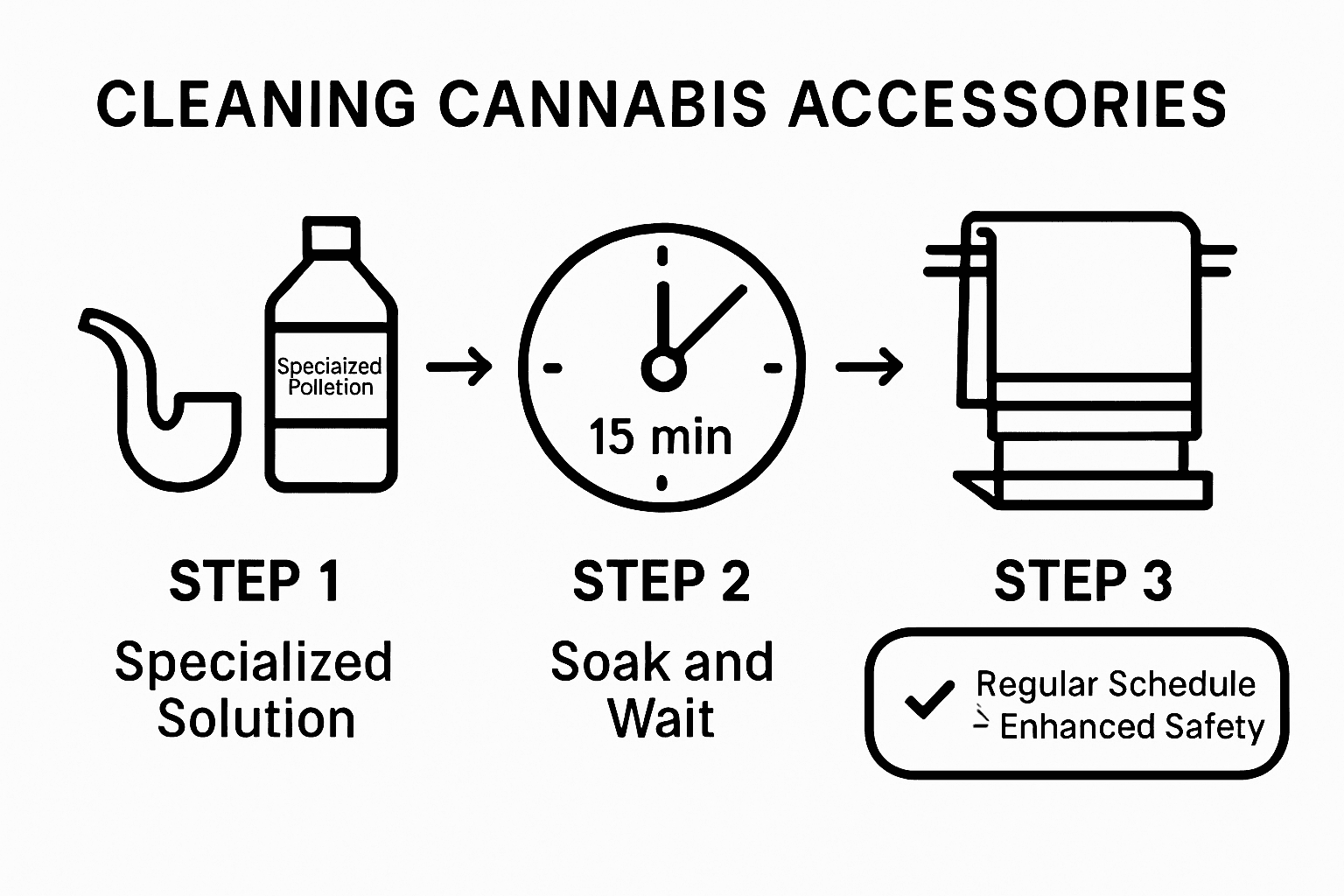 CLEANING CANNABIS ACCESSORIES

Speciaized Polletion

15 min

STEP 1
Specialized Solution

STEP 2
Soak and Wait

STEP 3
Regular Schedule
Enhanced Safety