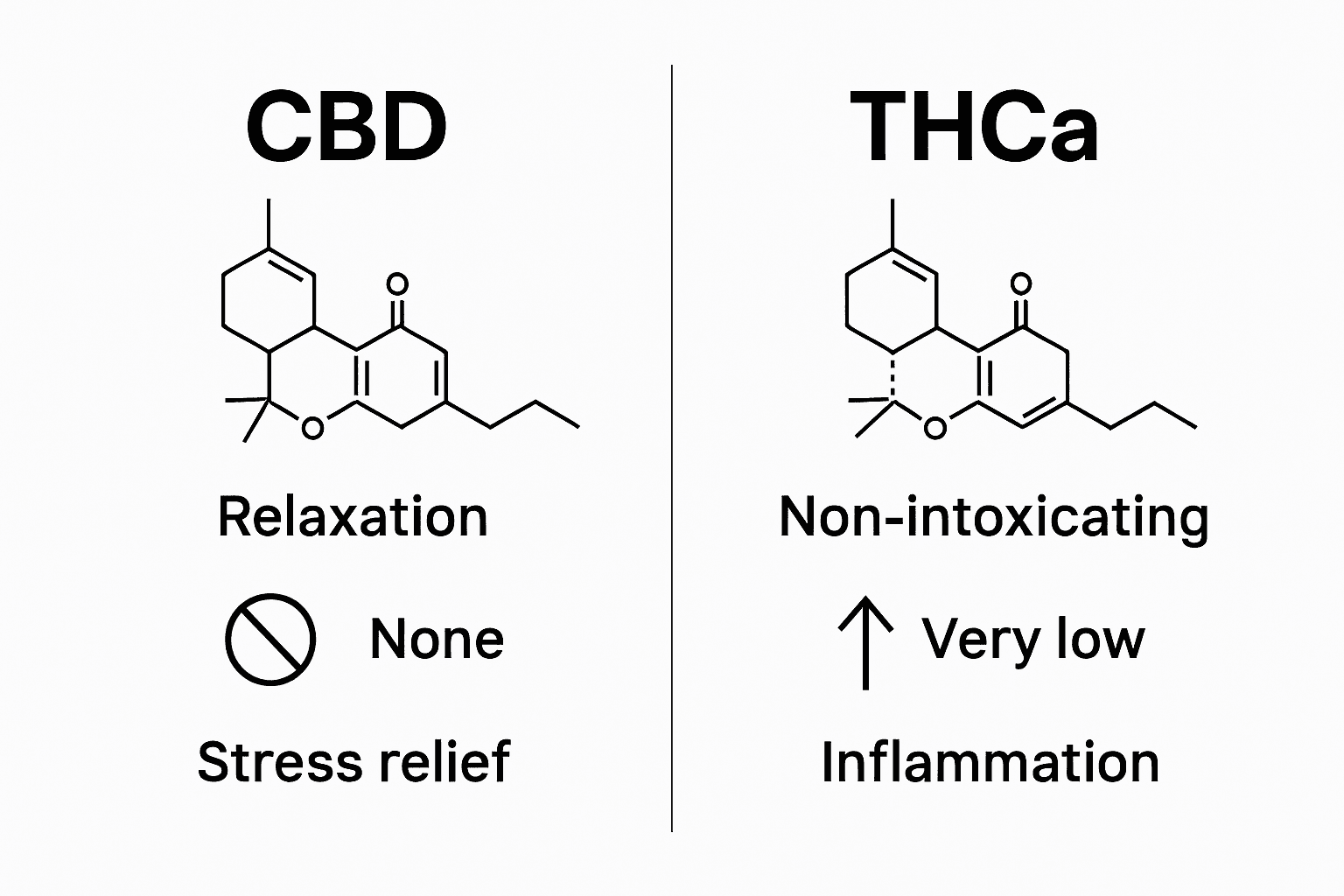 CBD

O

O

Relaxation

None

Stress relief

THCa

O

O

Non-intoxicating

Very low

Inflammation