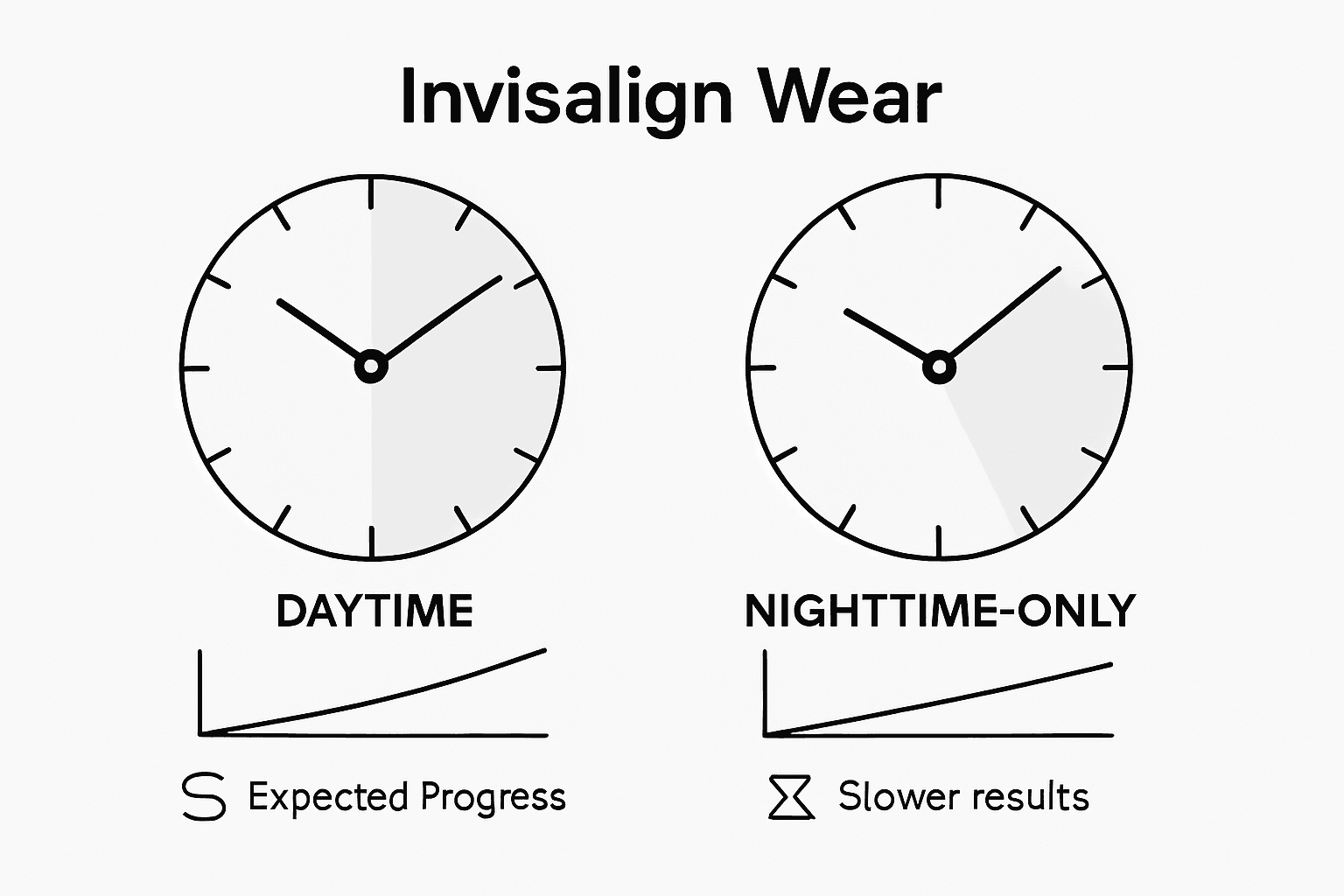 Invisalign Wear

DAYTIME

Expected Progress

NIGHTTIME-ONLY

Slower results