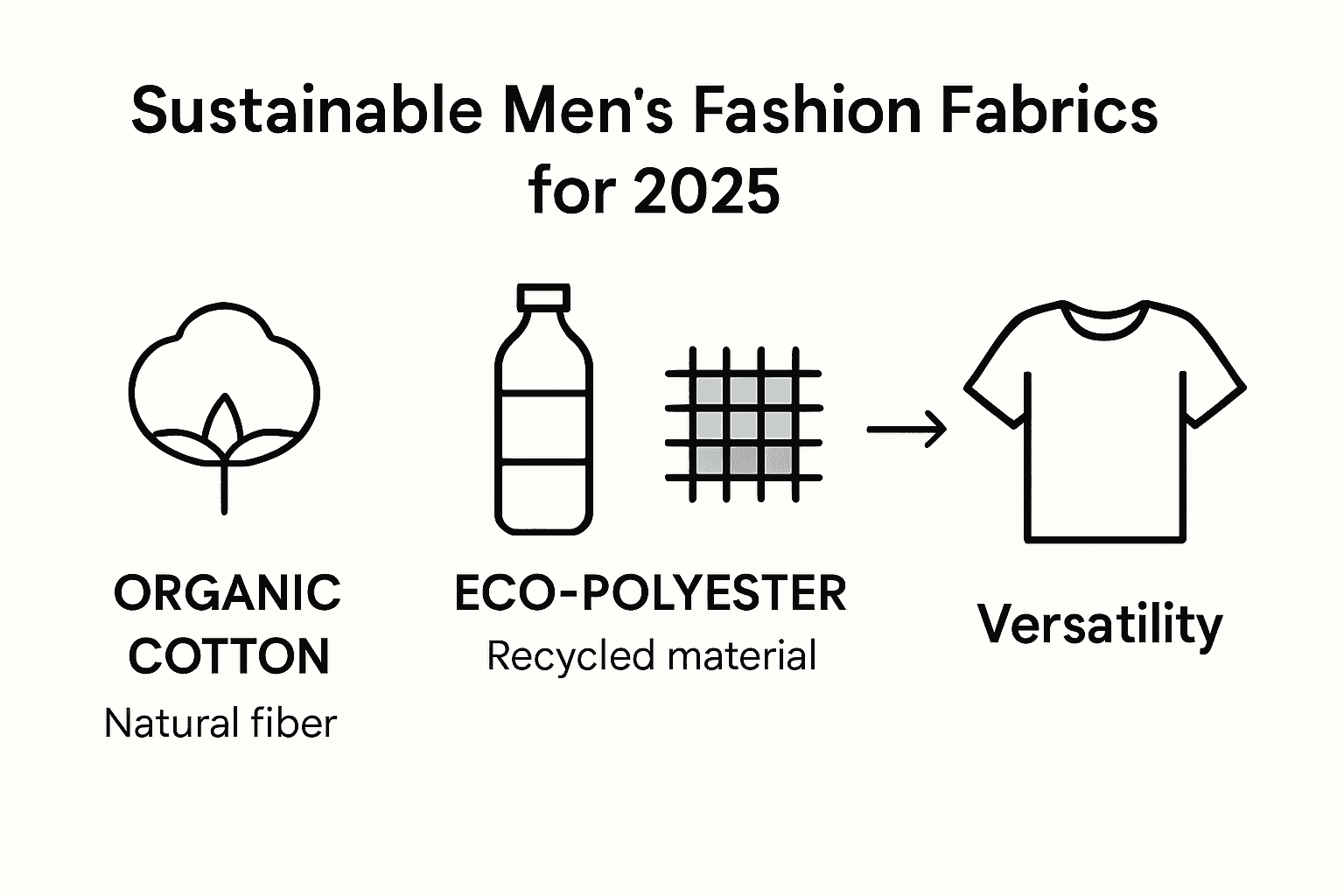 Sustainable Men's Fashion Fabrics for 2025

ORGANIC COTTON
Natural fiber

ECO-POLYESTER
Recycled material

Versatility