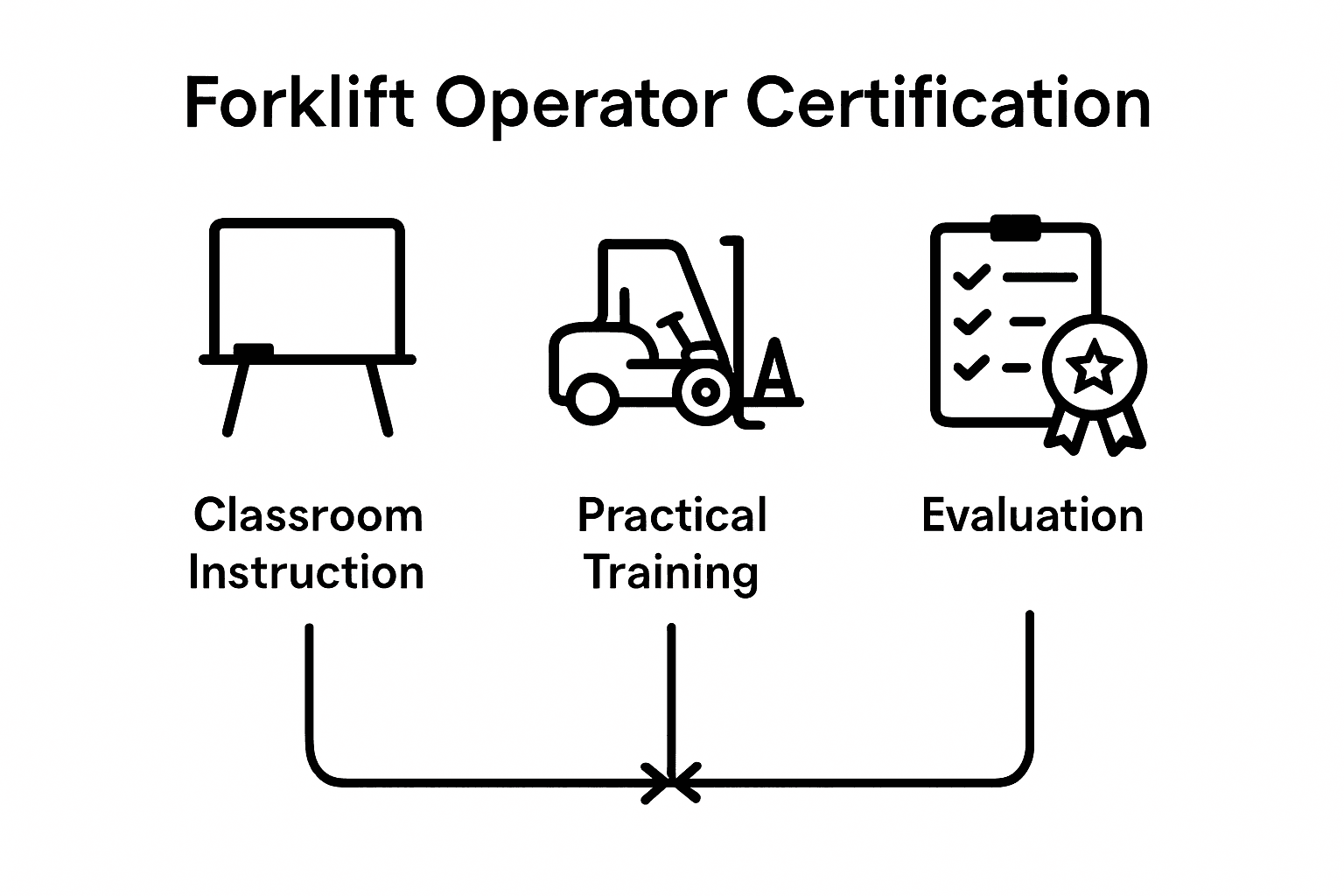 Forklift Operator Certification

Classroom Instruction

Practical Training

Evaluation