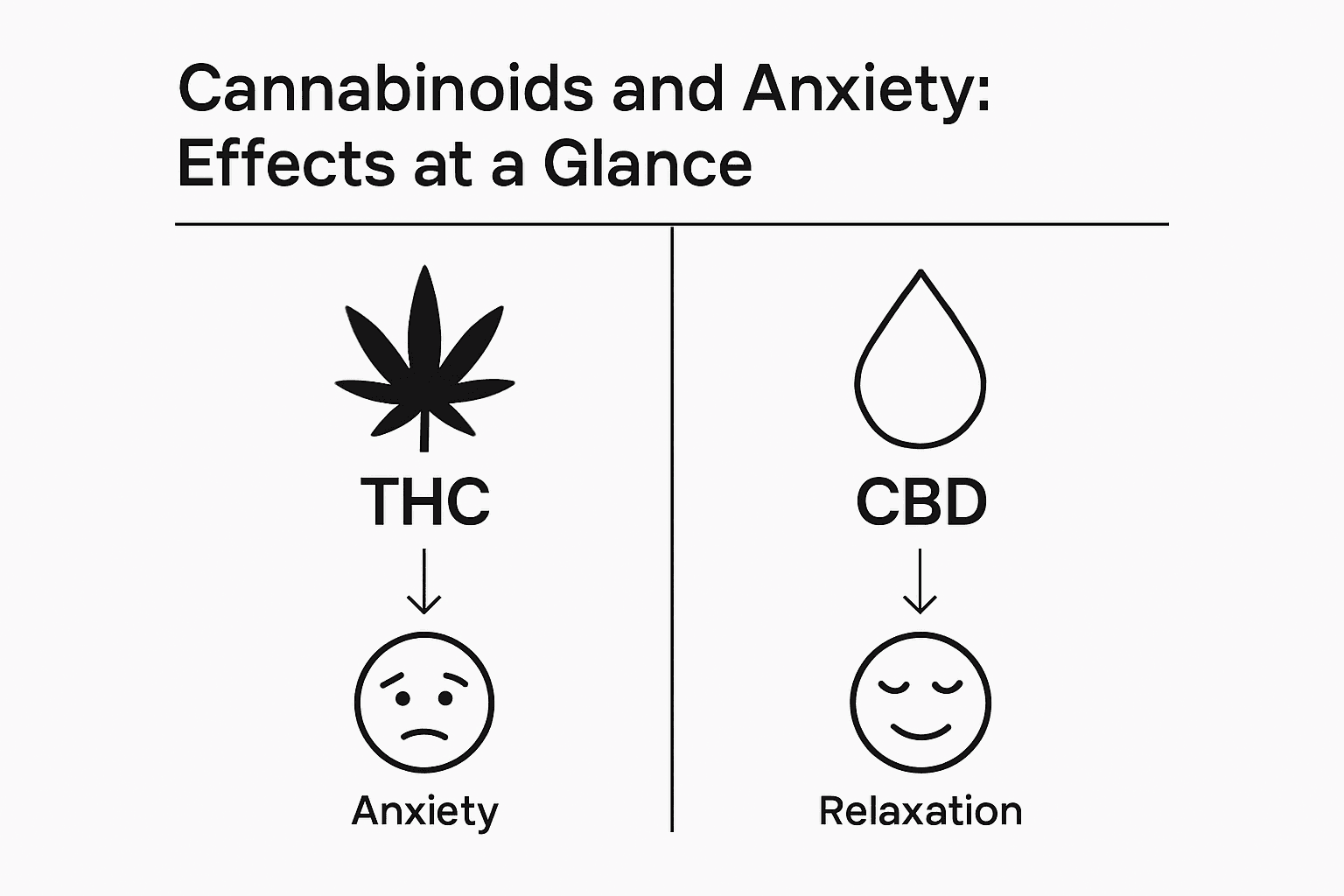 Cannabinoids and Anxiety: Effects at a Glance

THC

Anxiety

CBD

Relaxation