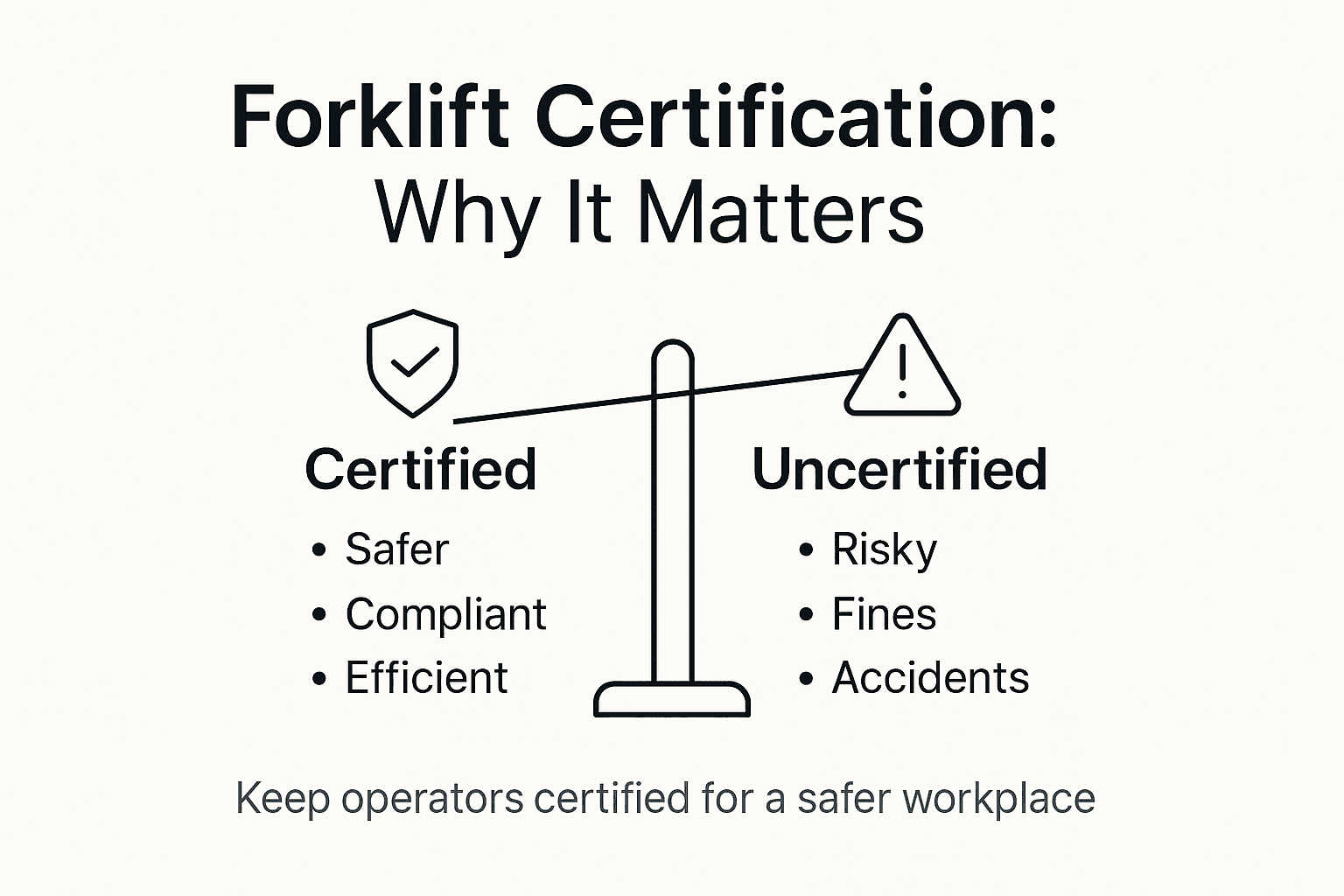 Forklift Certification:
Why It Matters

Certified
• Safer
• Compliant
• Efficient

Uncertified
• Risky
• Fines
• Accidents

Keep operators certified for a safer workplace