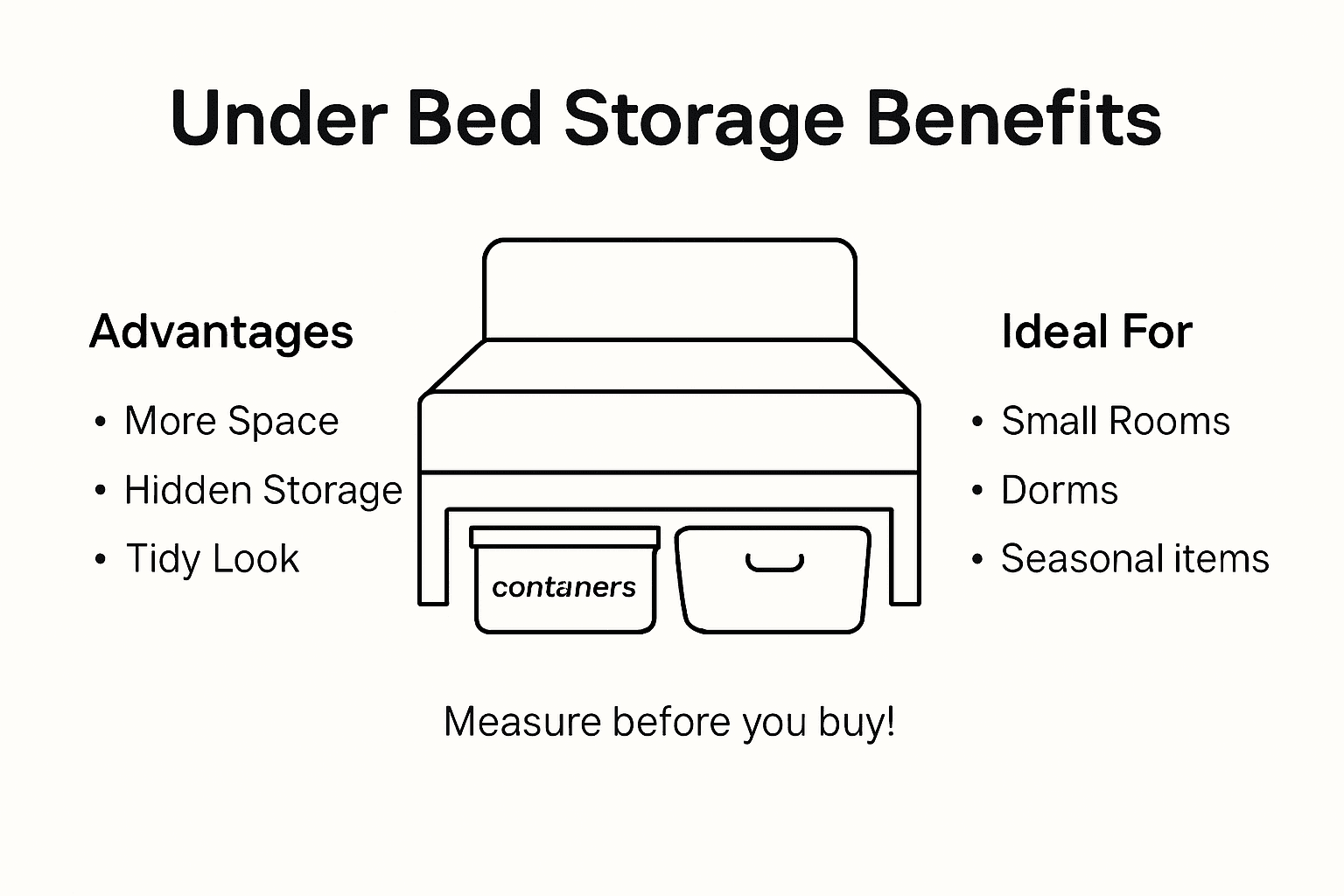 Under Bed Storage Benefits

Advantages

• More Space
• Hidden Storage
• Tidy Look

contaners

Ideal For

• Small Rooms
• Dorms
• Seasonal items

Measure before you buy!