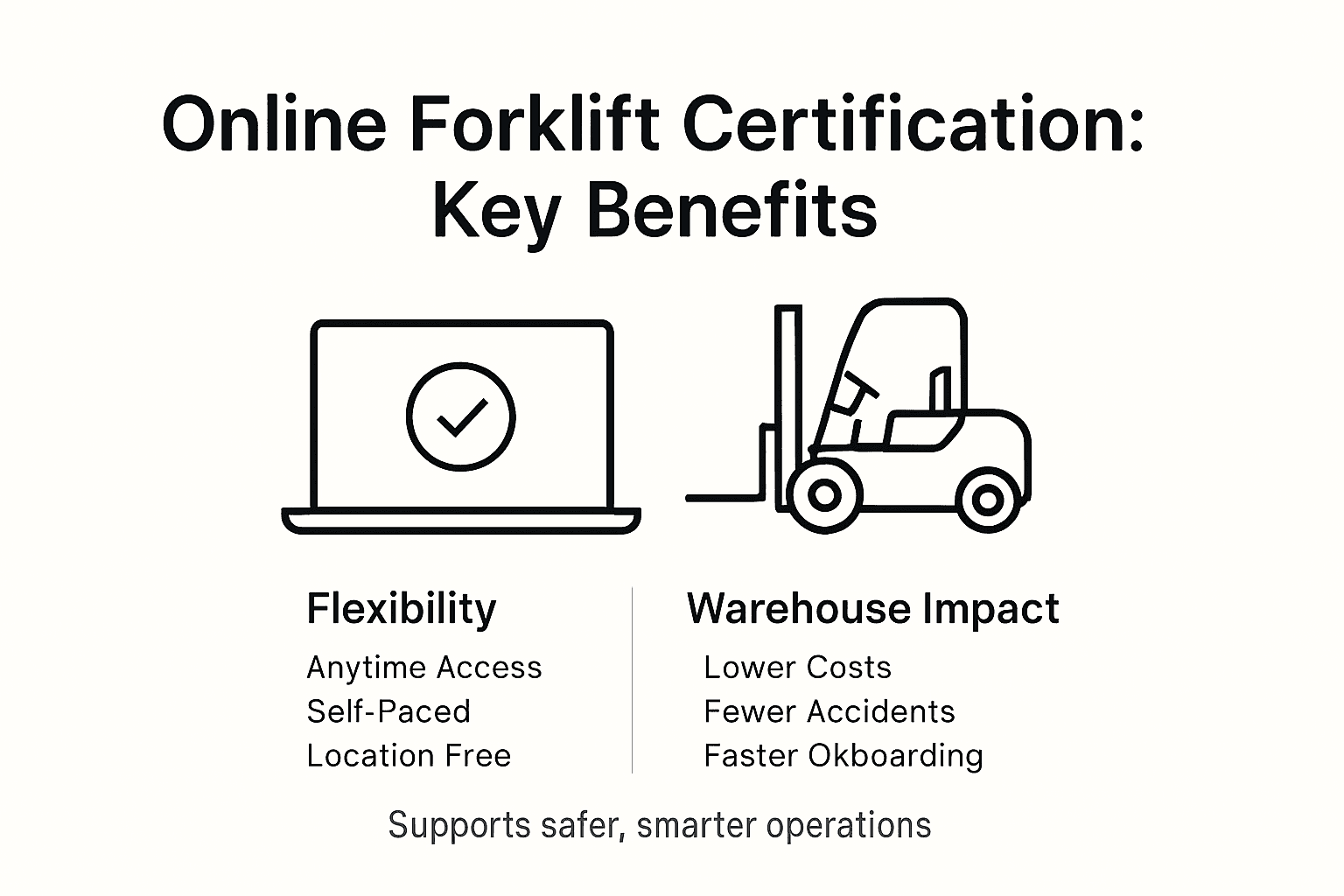 Online Forklift Certification: Key Benefits

Flexibility

Anytime Access
Self-Paced
Location Free

Warehouse Impact

Lower Costs
Fewer Accidents
Faster Okboarding

Supports safer, smarter operations