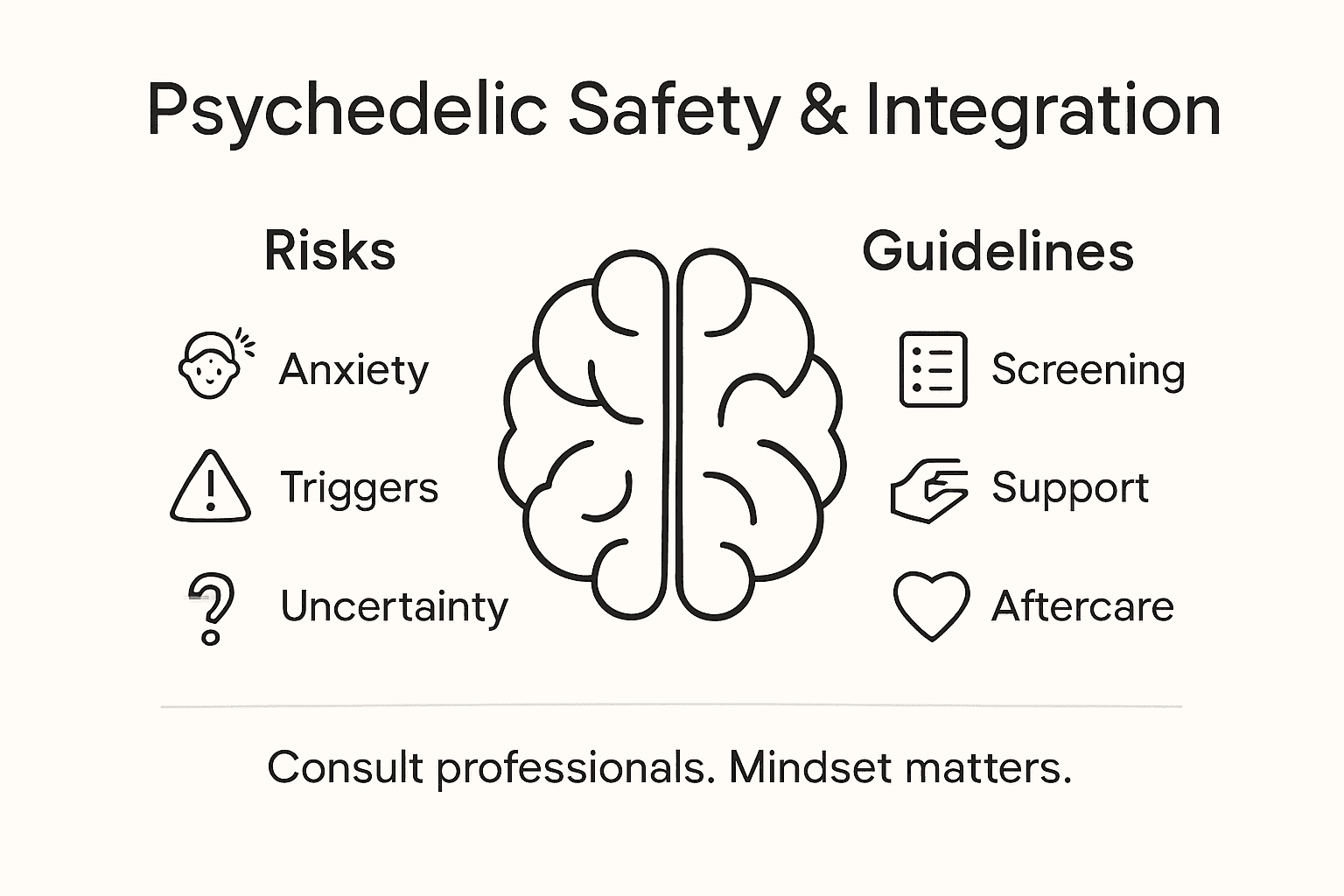 Psychedelic Safety & Integration

Risks

Anxiety

Triggers

Uncertainty

Guidelines

Screening

Support

Aftercare

Consult professionals. Mindset matters.