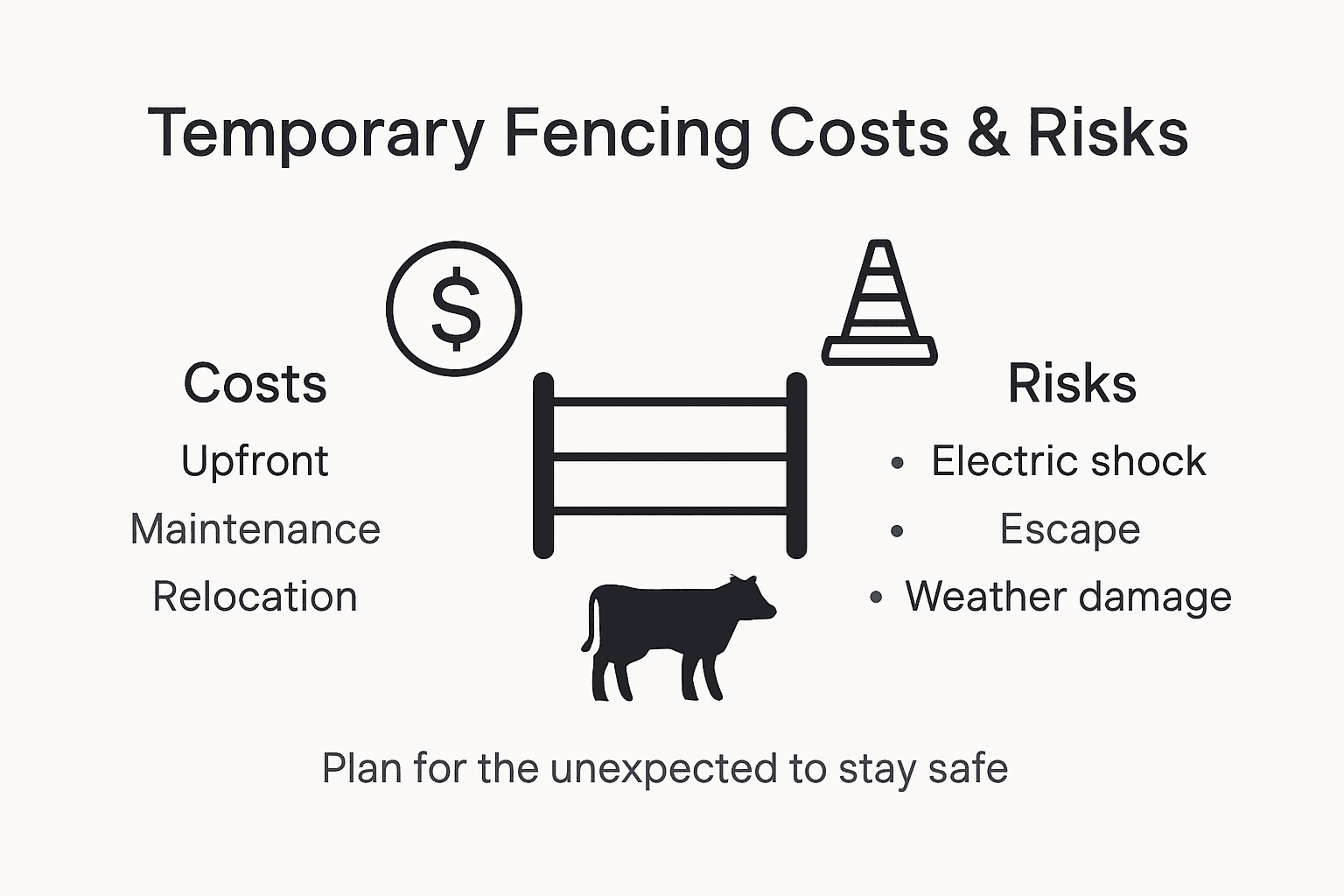 Temporary Fencing Costs & Risks

$

Costs
Upfront
Maintenance
Relocation

Risks
• Electric shock
• Escape
• Weather damage

Plan for the unexpected to stay safe