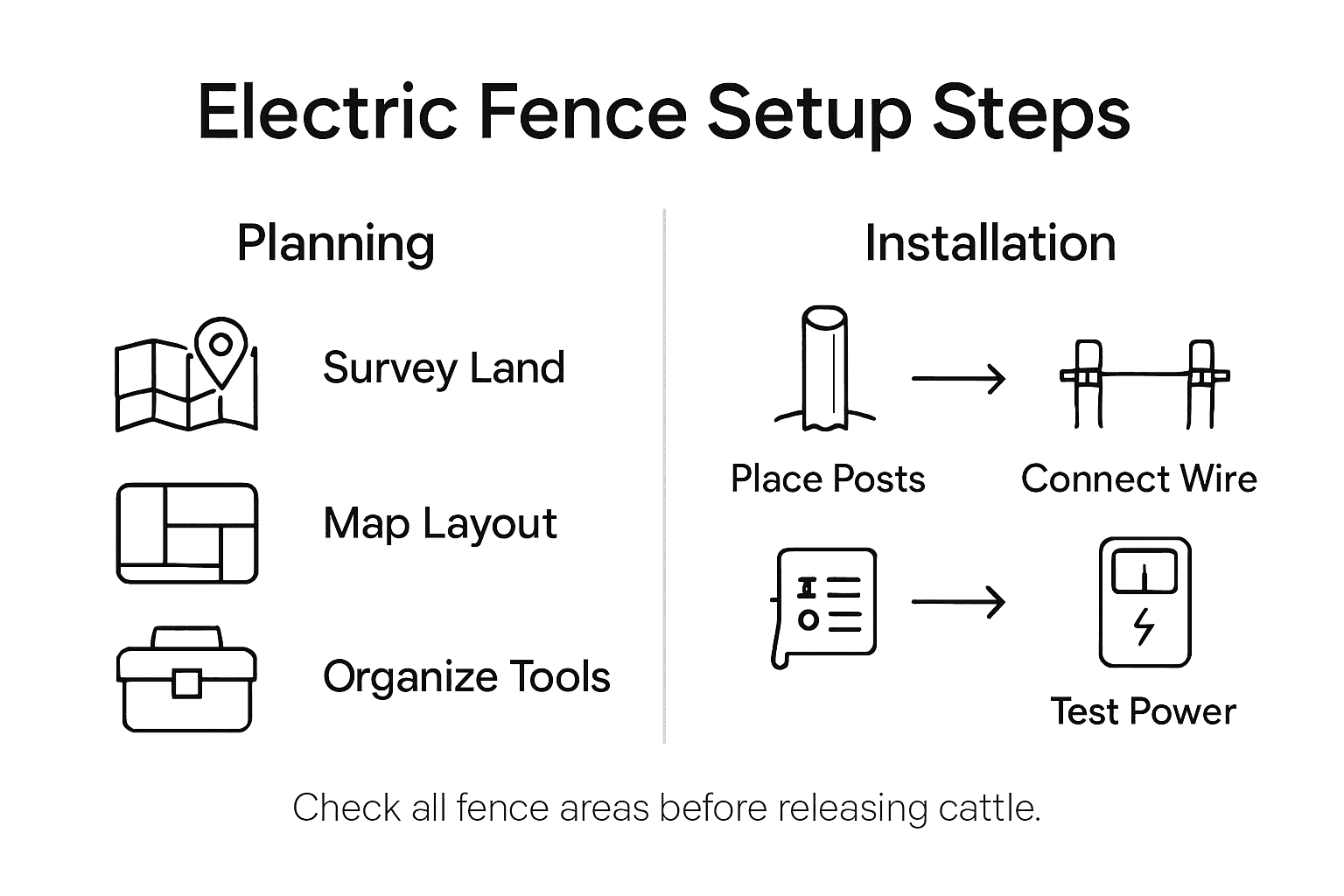 Electric Fence Setup Steps

Planning

Survey Land

Map Layout

Organize Tools

Installation

Place Posts

Connect Wire

Test Power

Check all fence areas before releasing cattle.