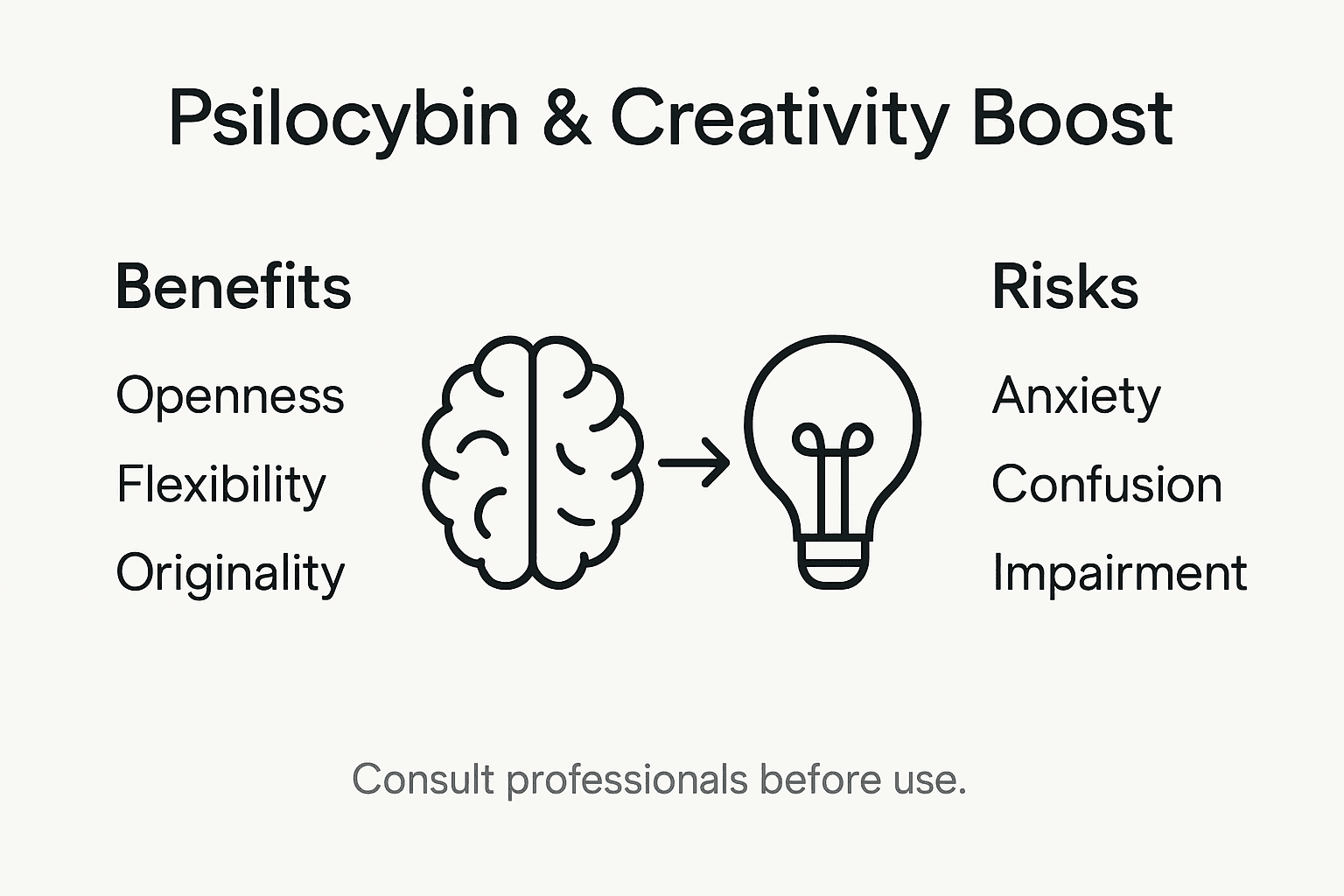 Psilocybin & Creativity Boost

Benefits

Openness

Flexibility

Originality

Risks

Anxiety

Confusion

Impairment

Consult professionals before use.