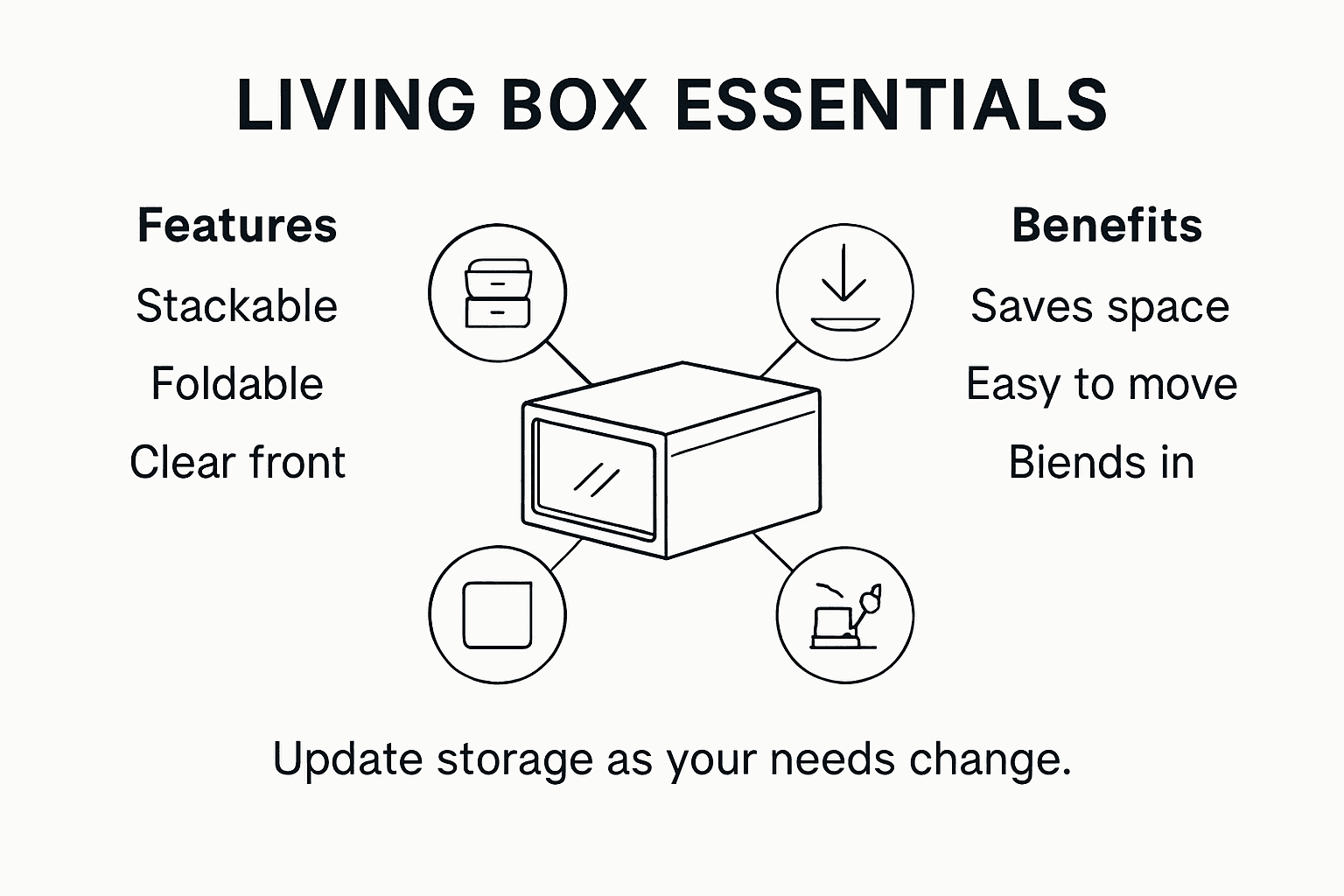 LIVING BOX ESSENTIALS

Features
Stackable
Foldable
Clear front

Benefits
Saves space
Easy to move
Biends in

Update storage as your needs change.