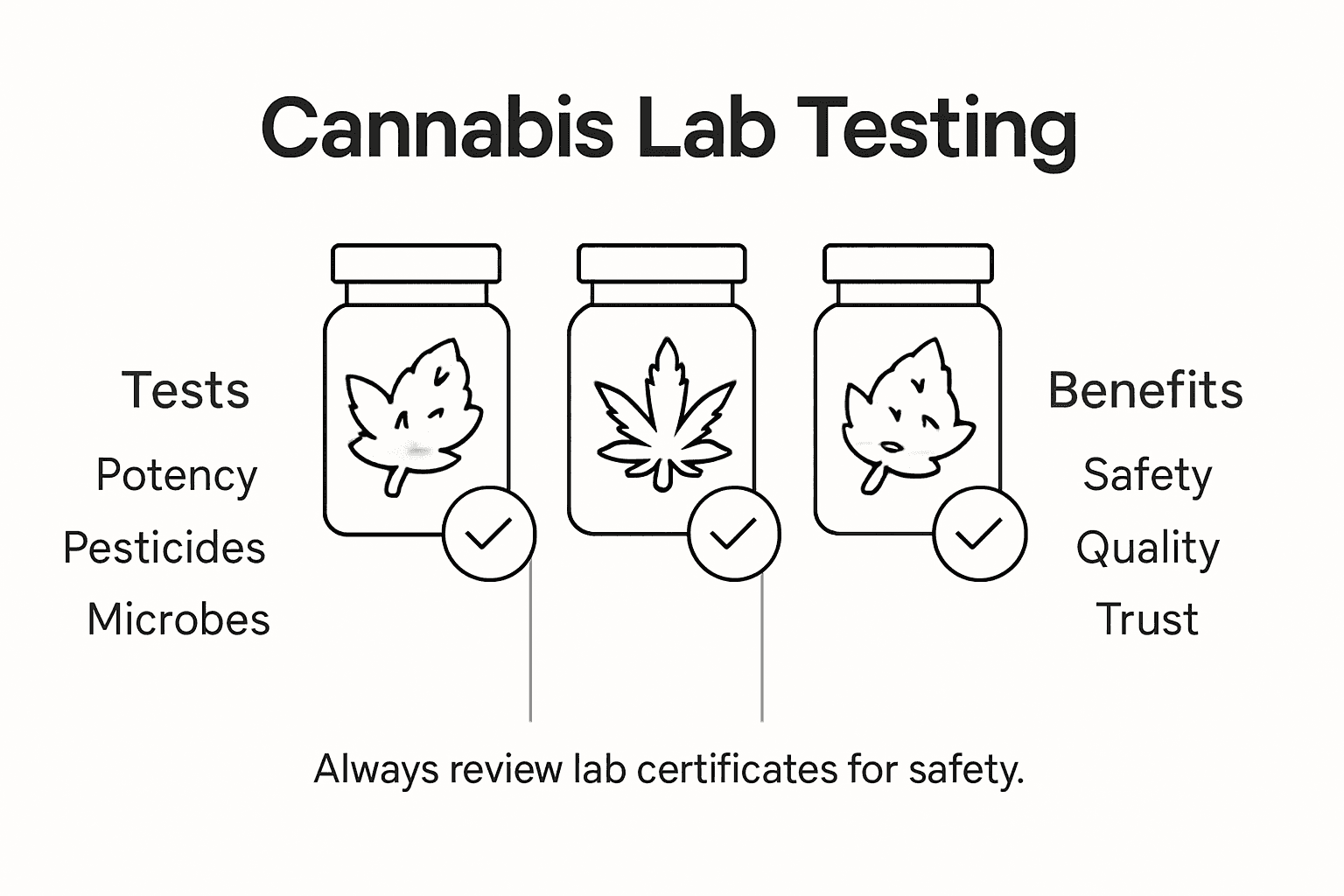 Cannabis Lab Testing

Tests
Potency
Pesticides
Microbes

Benefits
Safety
Quality
Trust

Always review lab certificates for safety.