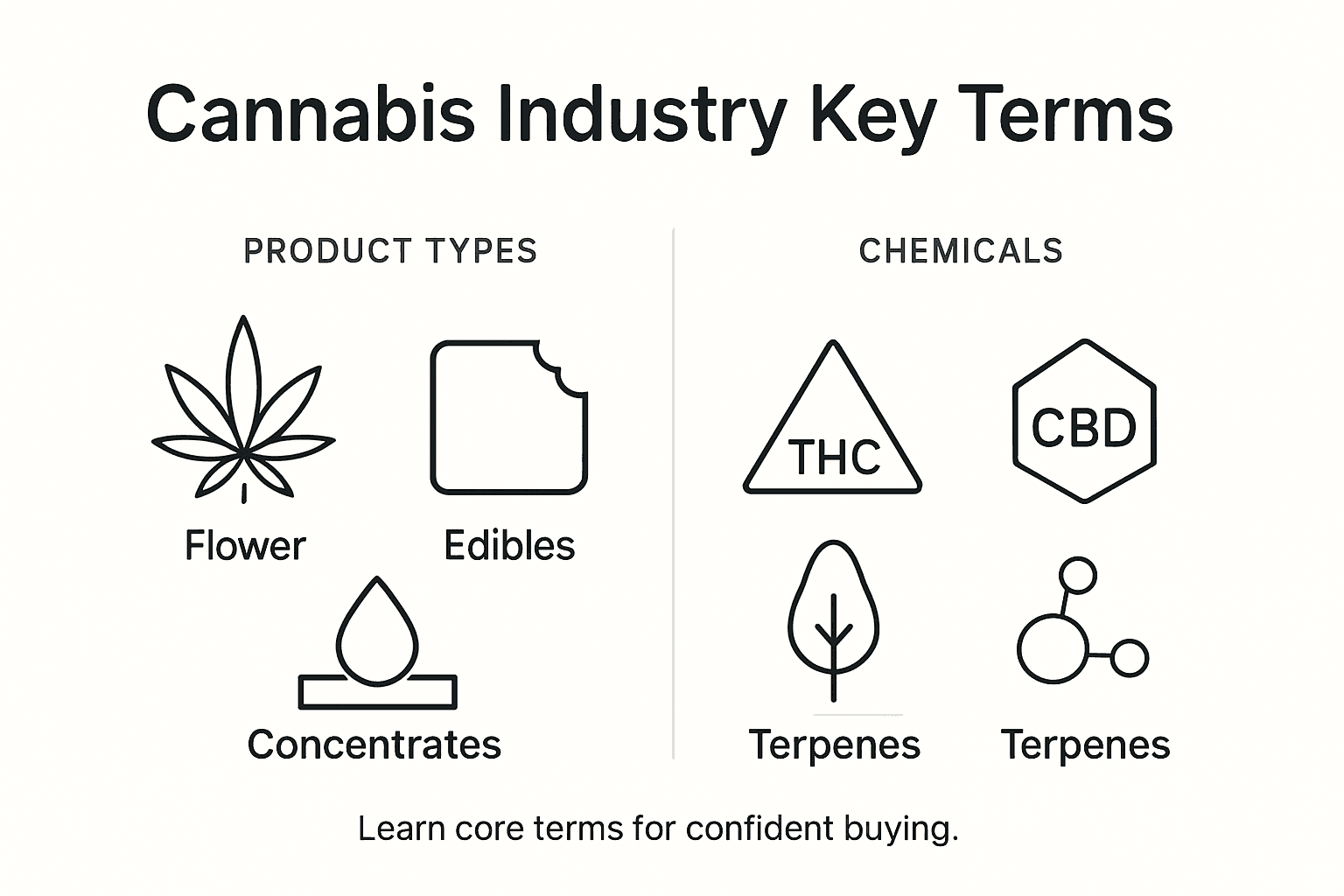 Cannabis Industry Key Terms

PRODUCT TYPES

Flower

Edibles

Concentrates

CHEMICALS

THC

CBD

Terpenes

Terpenes

Learn core terms for confident buying.