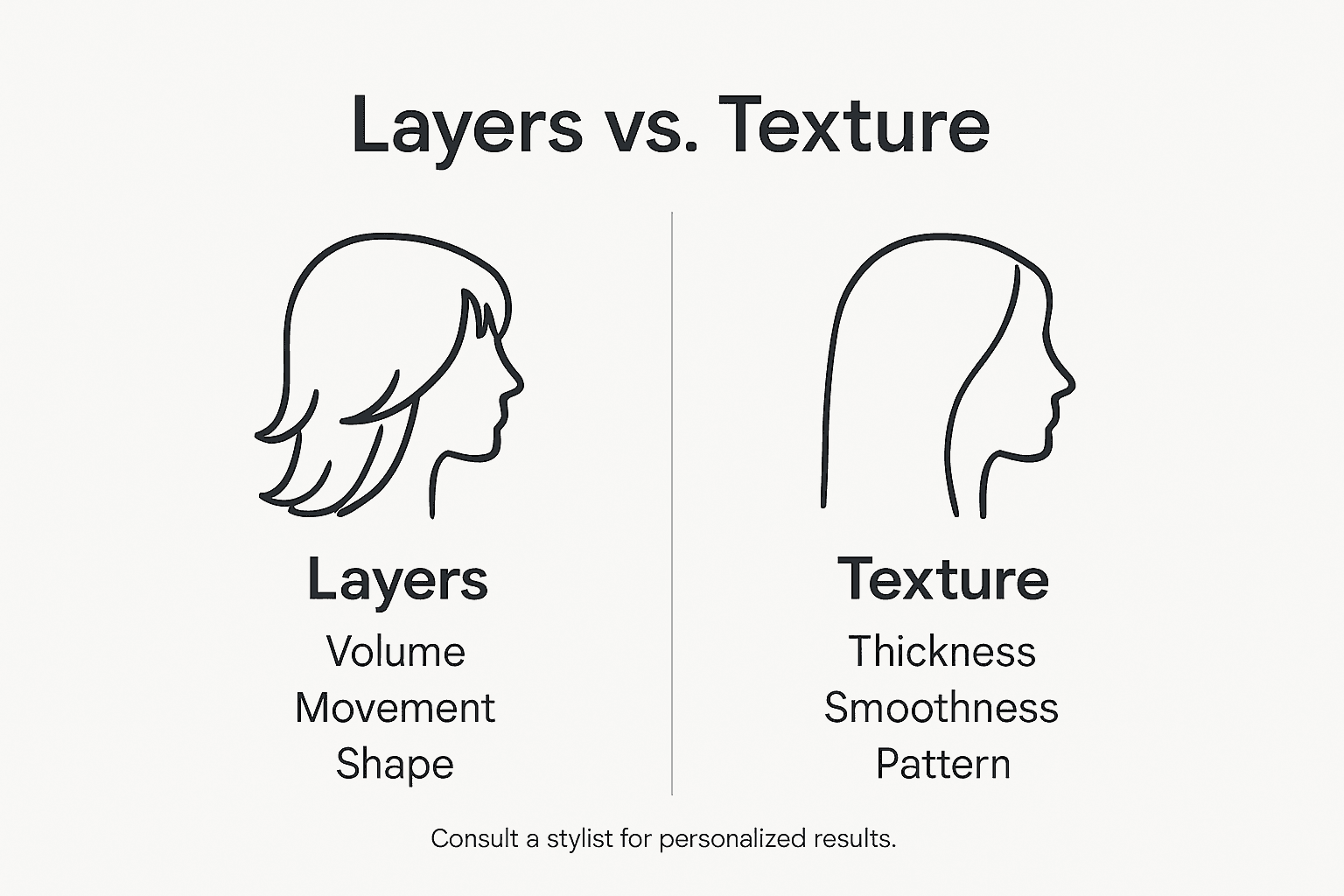 Layers vs. Texture

Layers
Volume
Movement
Shape

Texture
Thickness
Smoothness
Pattern

Consult a stylist for personalized results.