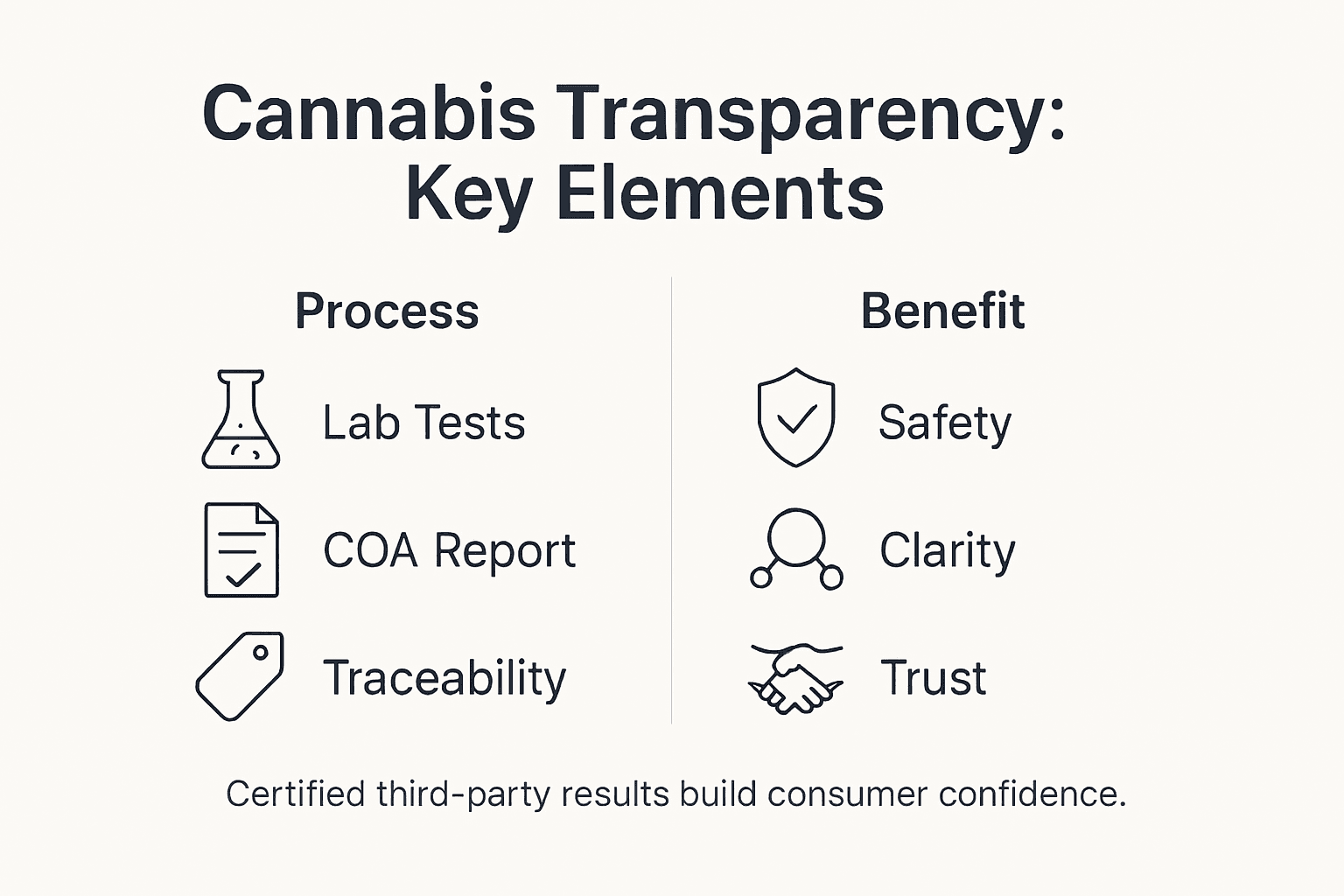 Cannabis Transparency: Key Elements

Process

Lab Tests

COA Report

Traceability

Benefit

Safety

Clarity

Trust

Certified third-party results build consumer confidence.