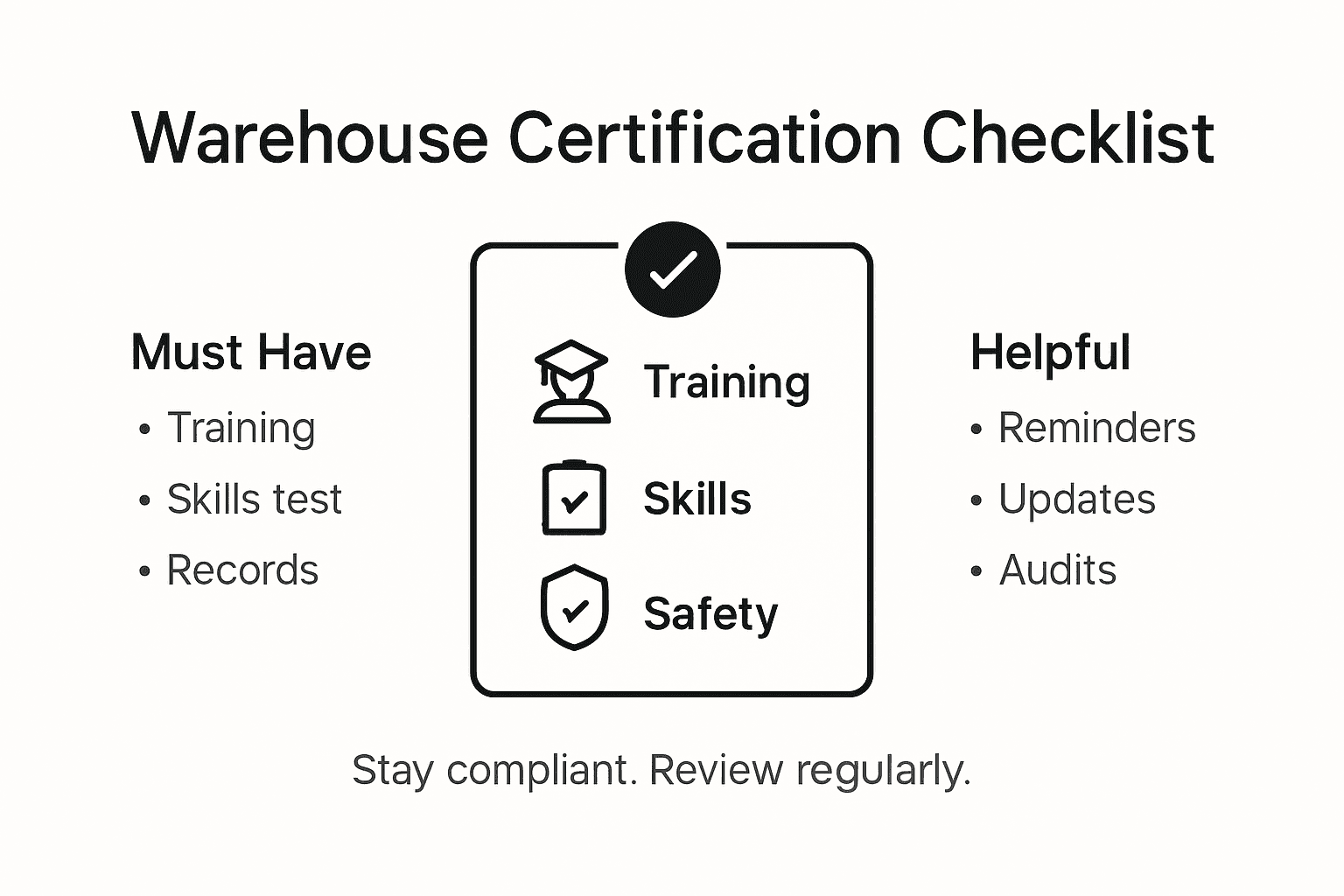 Warehouse Certification Checklist

Must Have
• Training
• Skills test
• Records

Training
Skills
Safety

Helpful
• Reminders
• Updates
• Audits

Stay compliant. Review regularly.