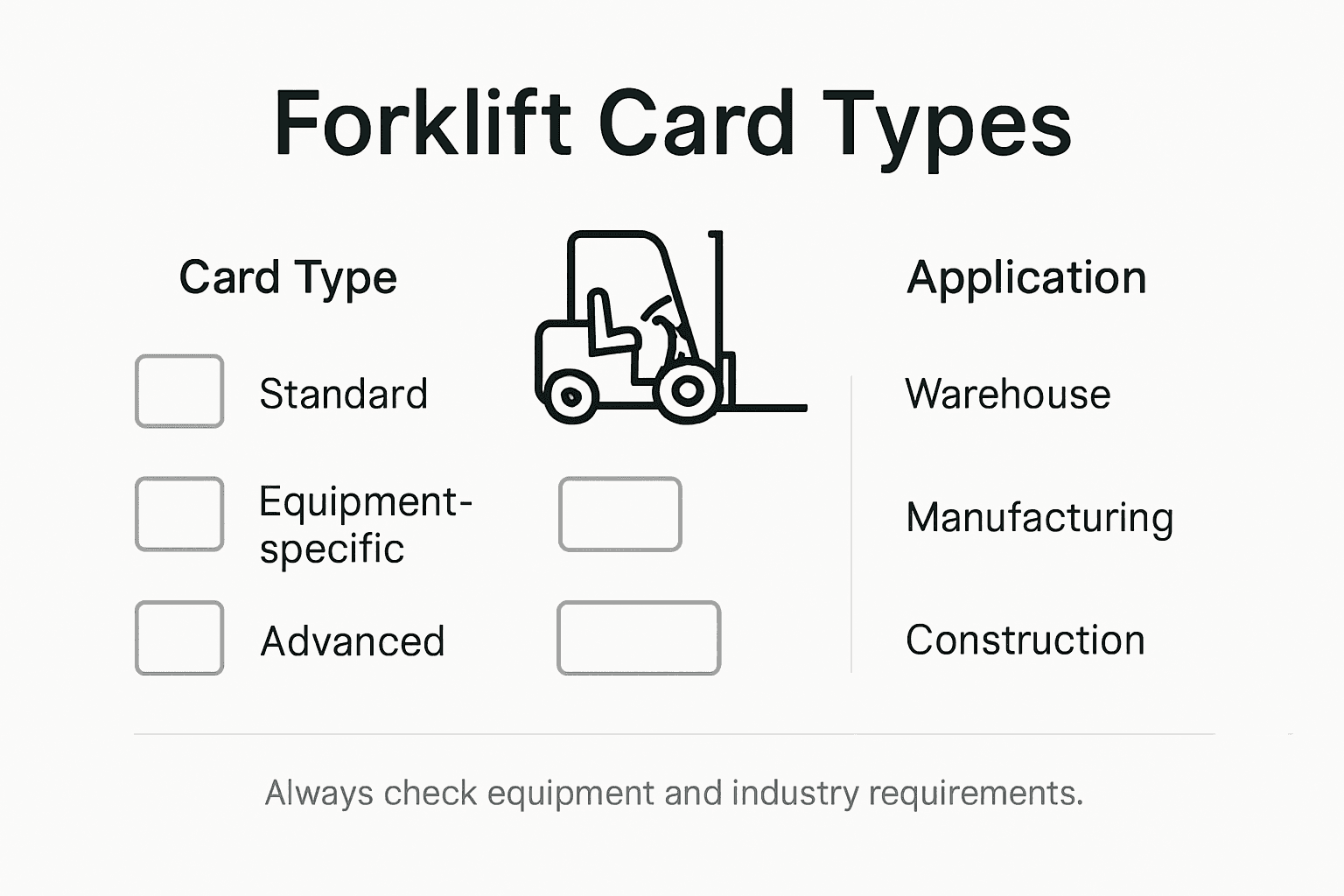 Forklift Card Types

Card Type

Standard

Equipment-specific

Advanced

Application

Warehouse

Manufacturing

Construction

Always check equipment and industry requirements.