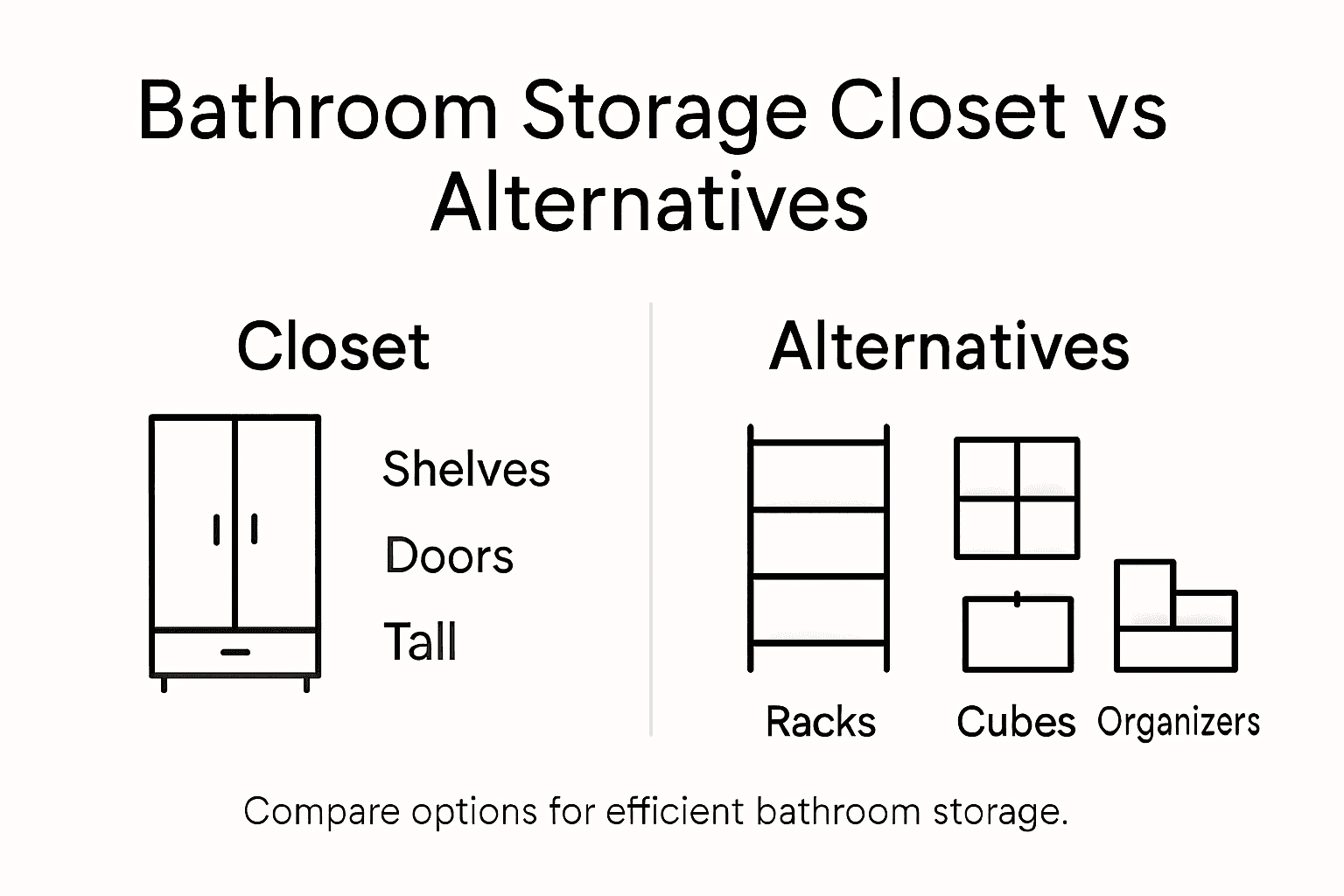 Bathroom Storage Closet vs Alternatives

Closet

Shelves

Doors

Tall

Alternatives

Racks

Cubes

Organizers

Compare options for efficient bathroom storage.