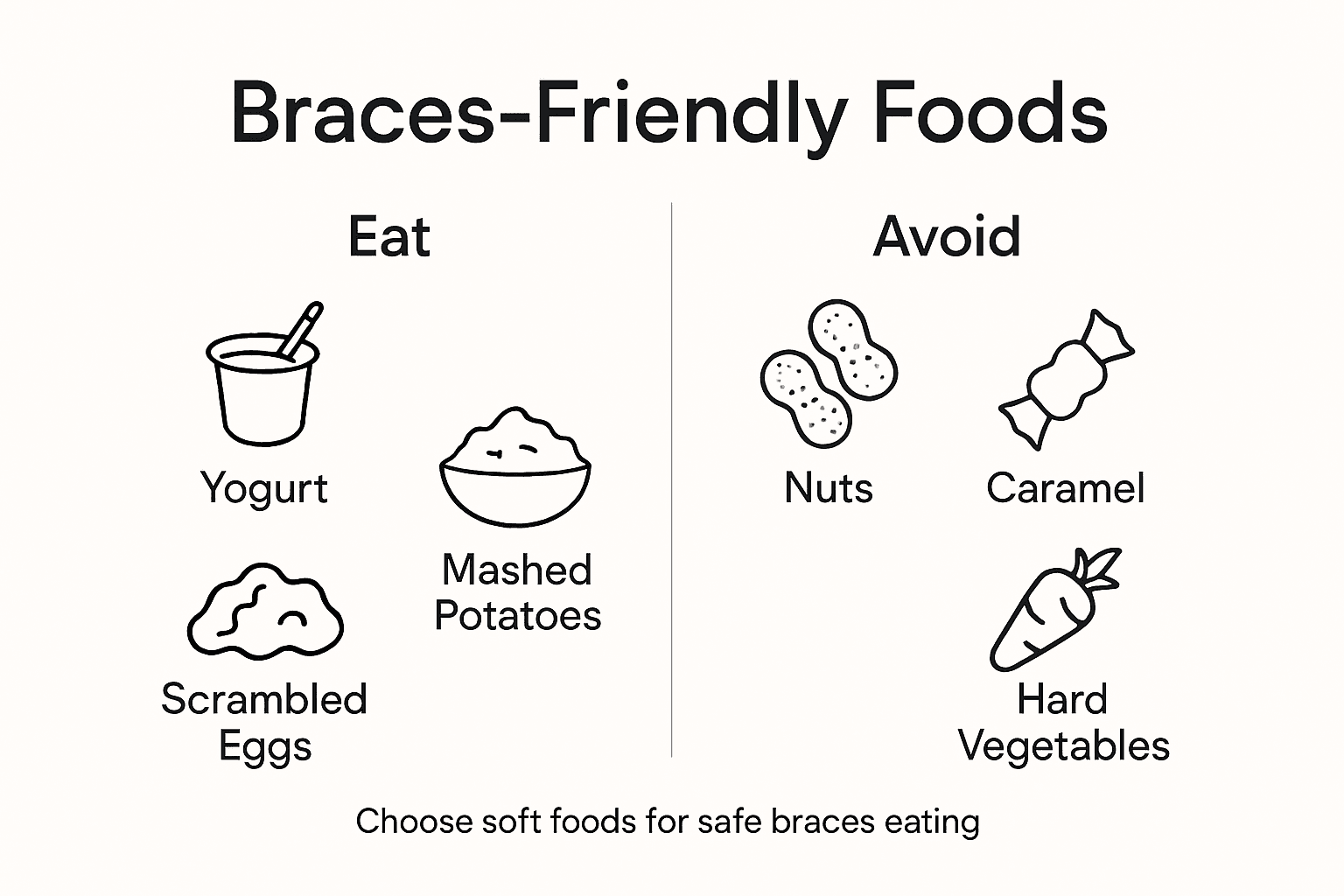 Braces-Friendly Foods

Eat

Yogurt

Mashed Potatoes

Scrambled Eggs

Avoid

Nuts

Caramel

Hard Vegetables

Choose soft foods for safe braces eating