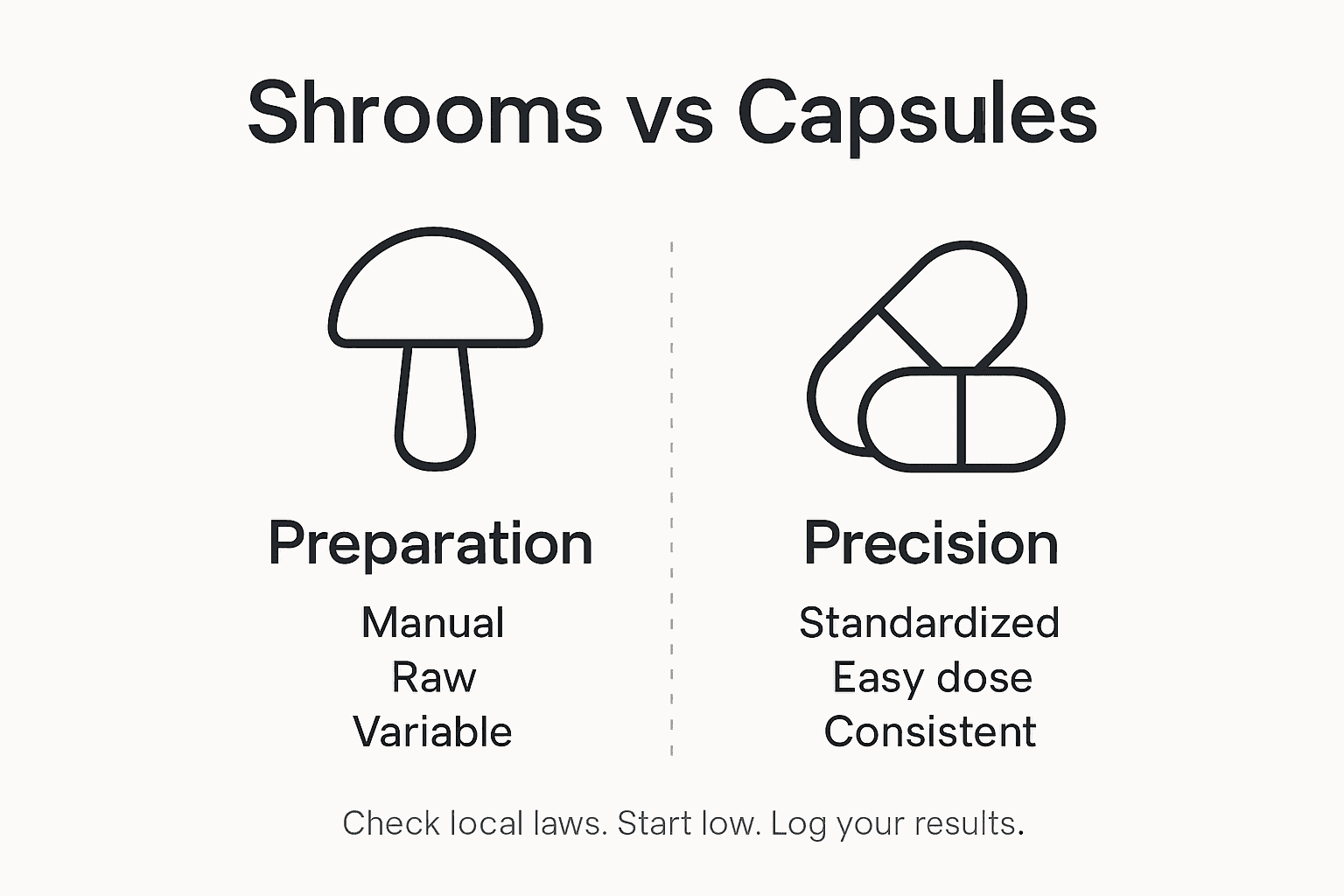 Shrooms vs Capsules

Preparation

Manual
Raw
Variable

Precision

Standardized
Easy dose
Consistent

Check local laws. Start low. Log your results.