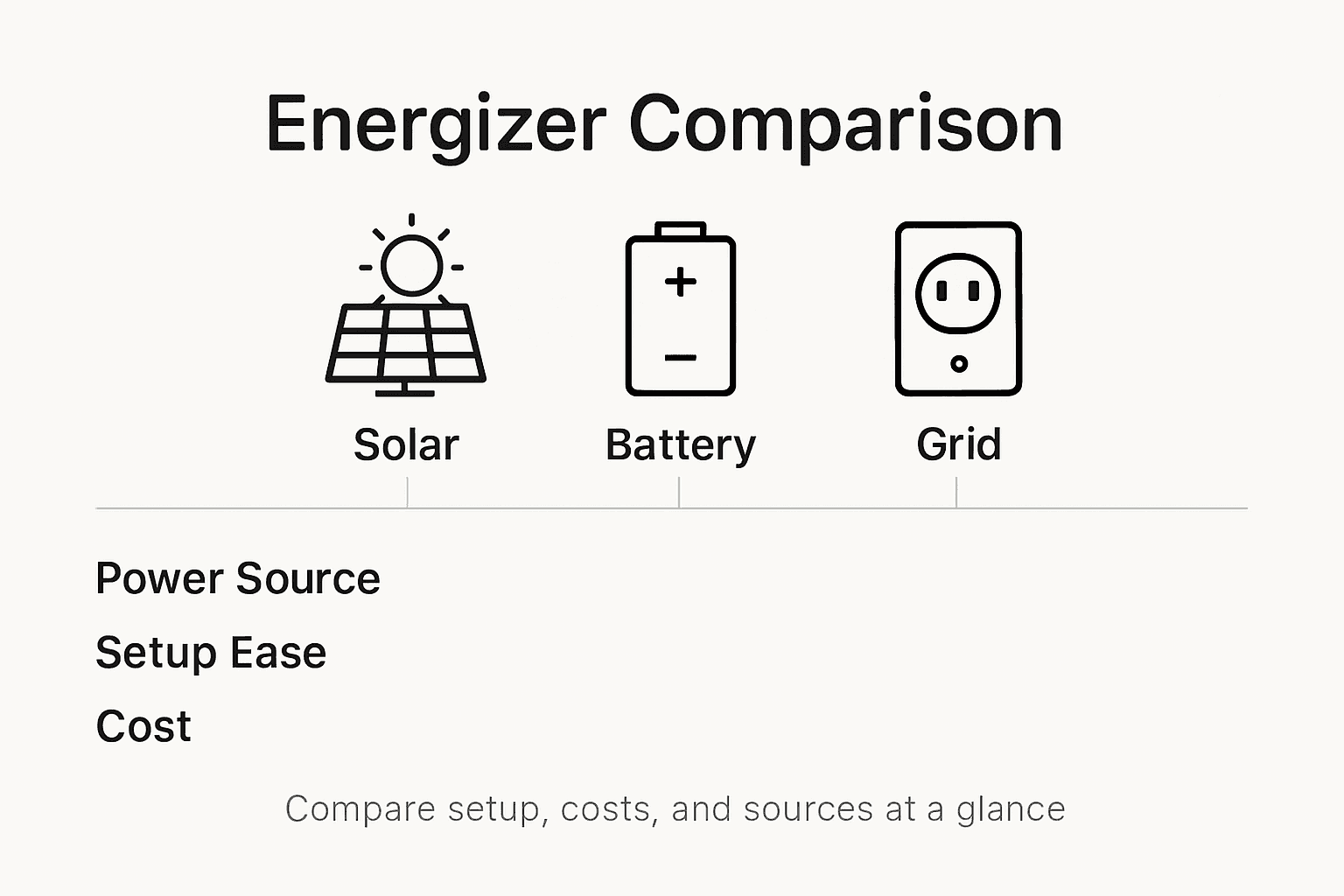 Energizer Comparison

Solar

Battery

Grid

Power Source

Setup Ease

Cost

Compare setup, costs, and sources at a glance