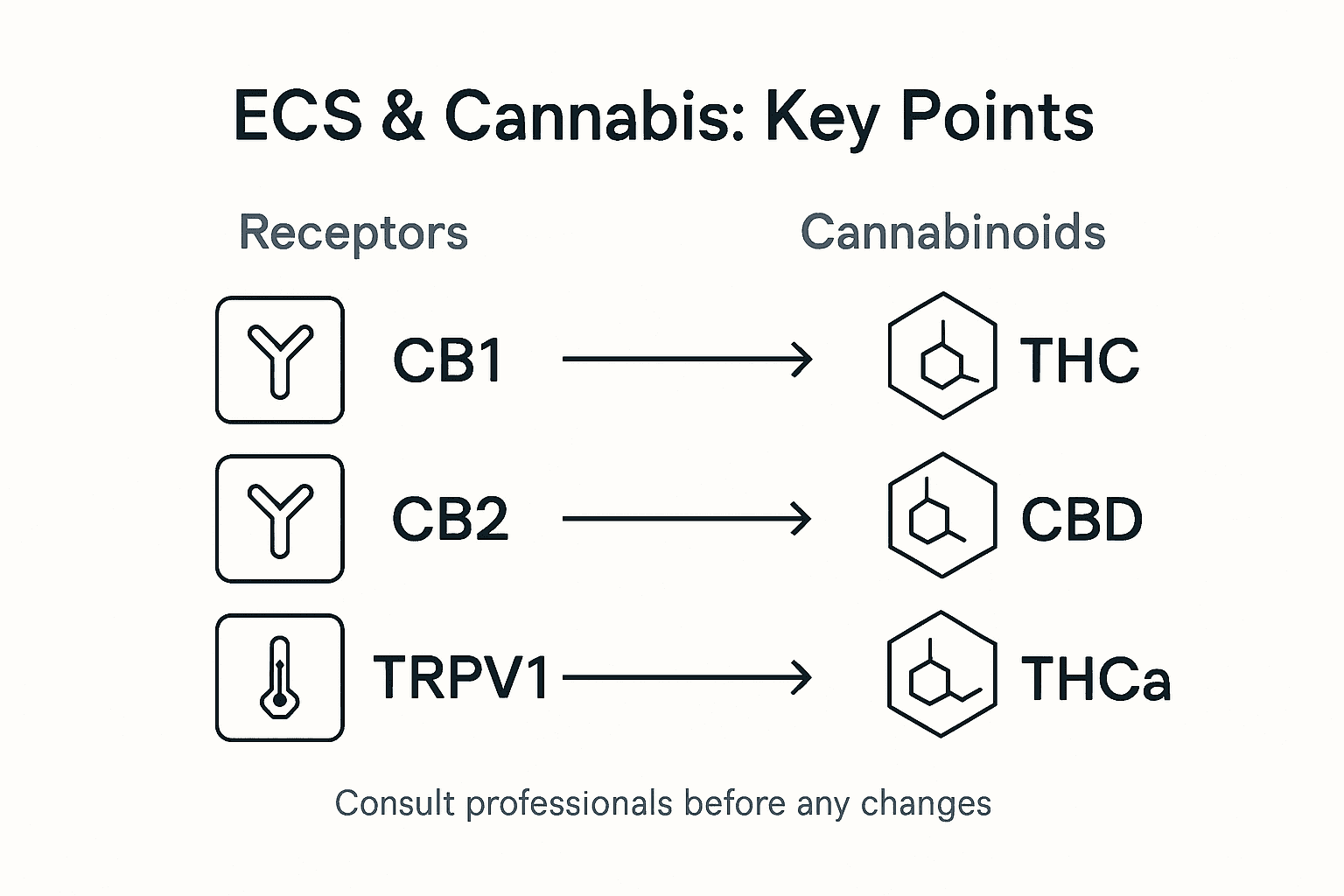 ECS & Cannabis: Key Points

Receptors

Cannabinoids

CB1

THC

CB2

CBD

TRPV1

THCa

Consult professionals before any changes