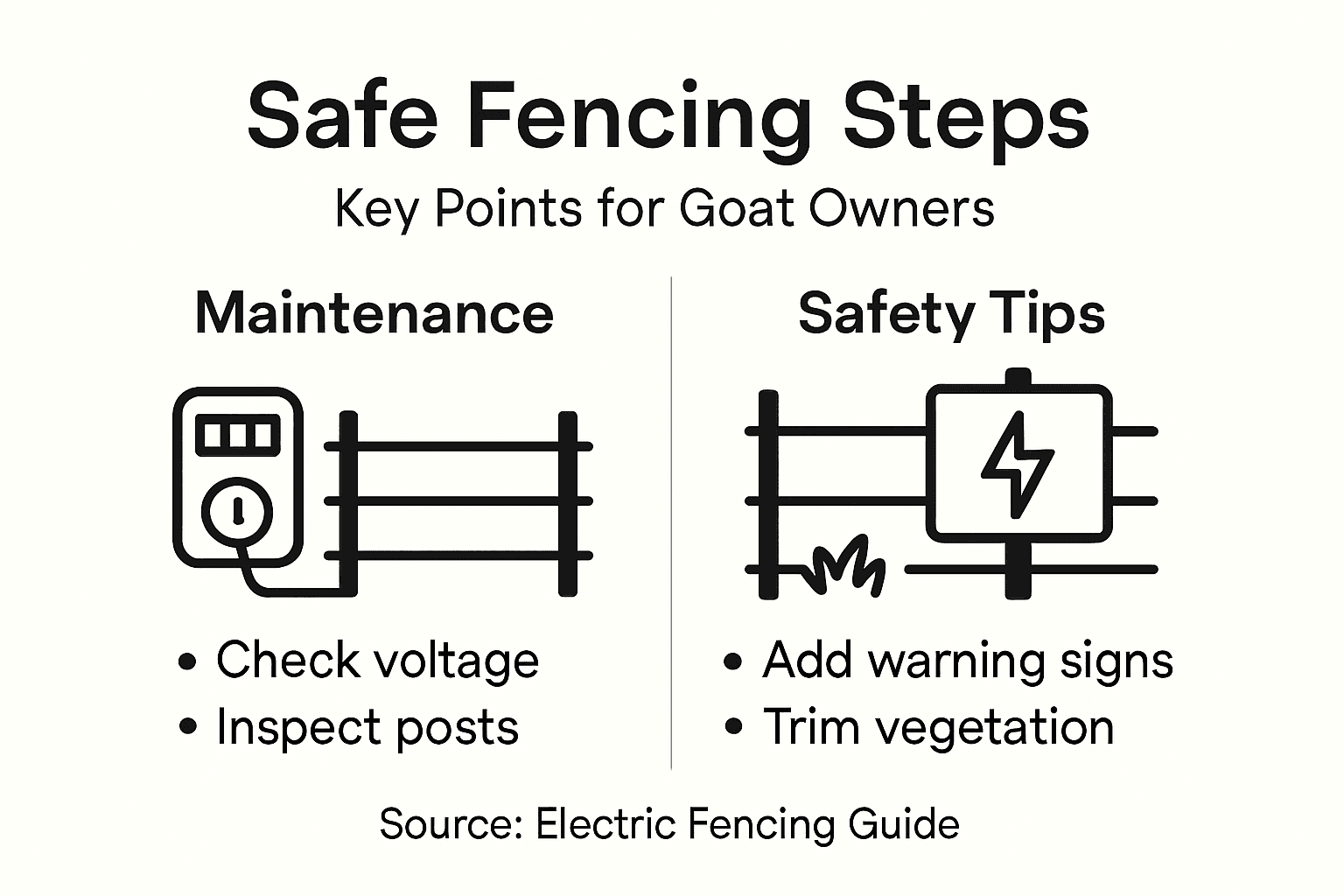 Safe Fencing Steps

Key Points for Goat Owners

Maintenance

• Check voltage
• Inspect posts

Safety Tips

• Add warning signs
• Trim vegetation

Source: Electric Fencing Guide