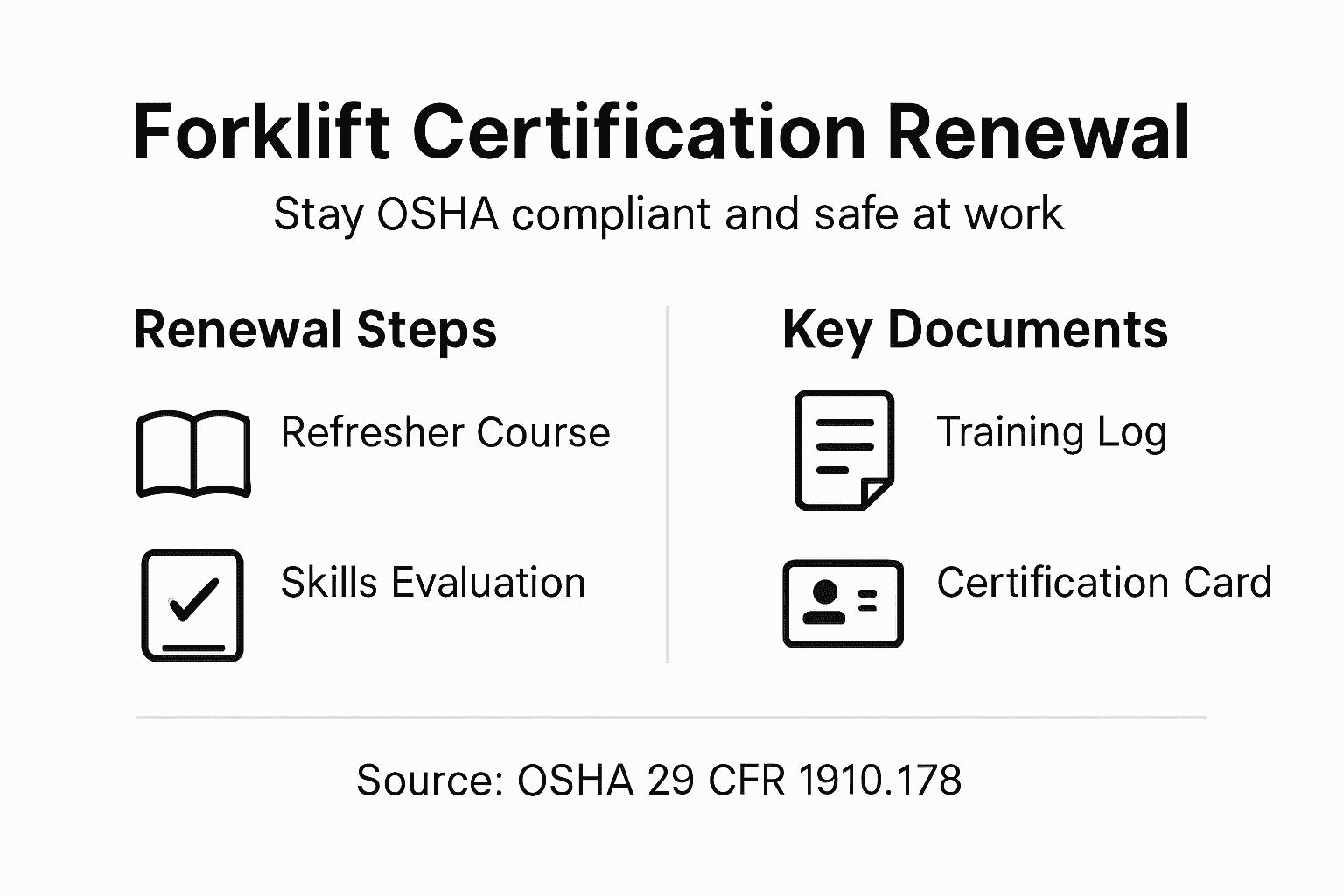 Forklift Certification Renewal

Stay OSHA compliant and safe at work

Renewal Steps

Refresher Course

Skills Evaluation

Key Documents

Training Log

Certification Card

Source: OSHA 29 CFR 1910.178