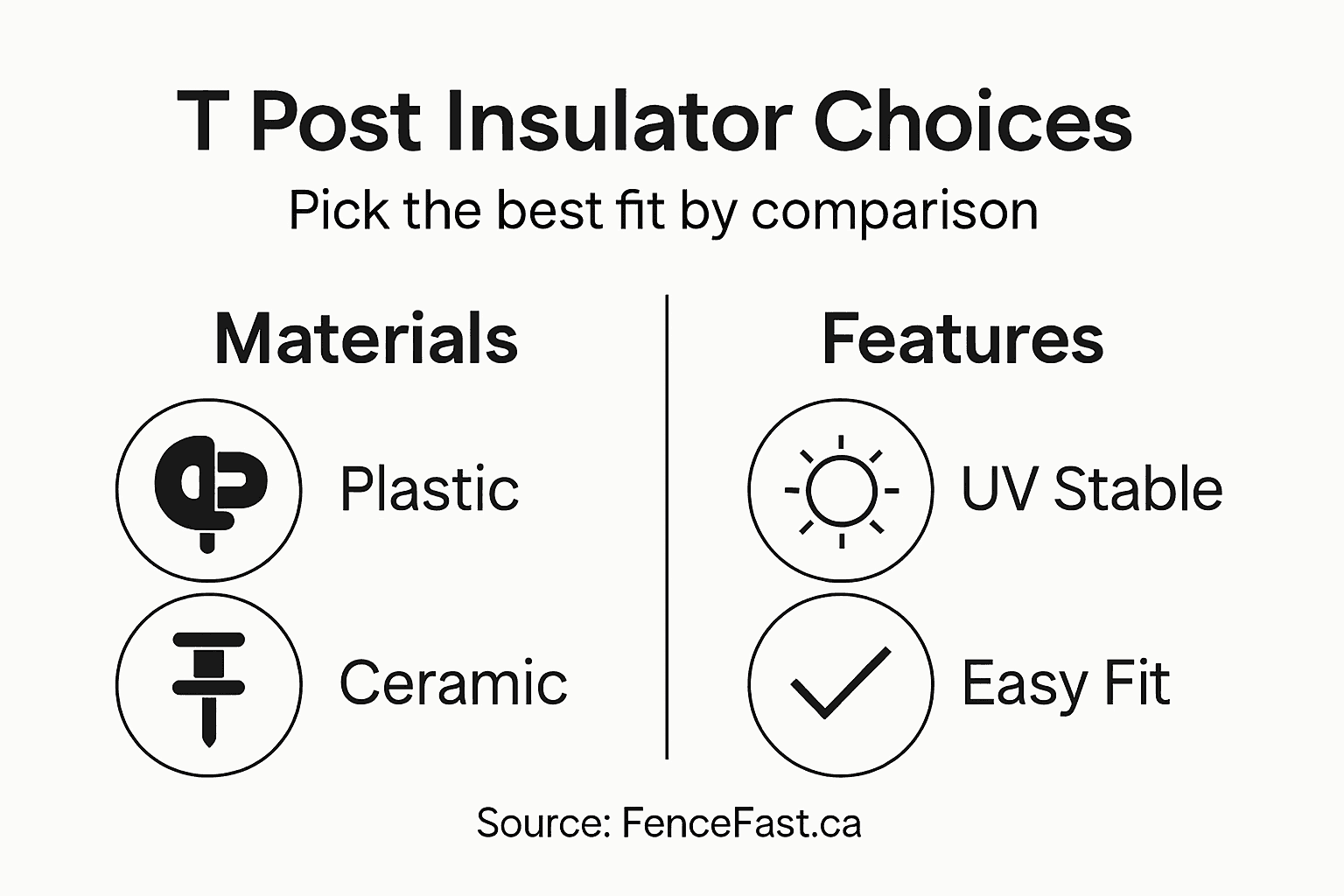 T Post Insulator Choices

Pick the best fit by comparison

Materials

Plastic

Ceramic

Features

UV Stable

Easy Fit

Source: FenceFast.ca